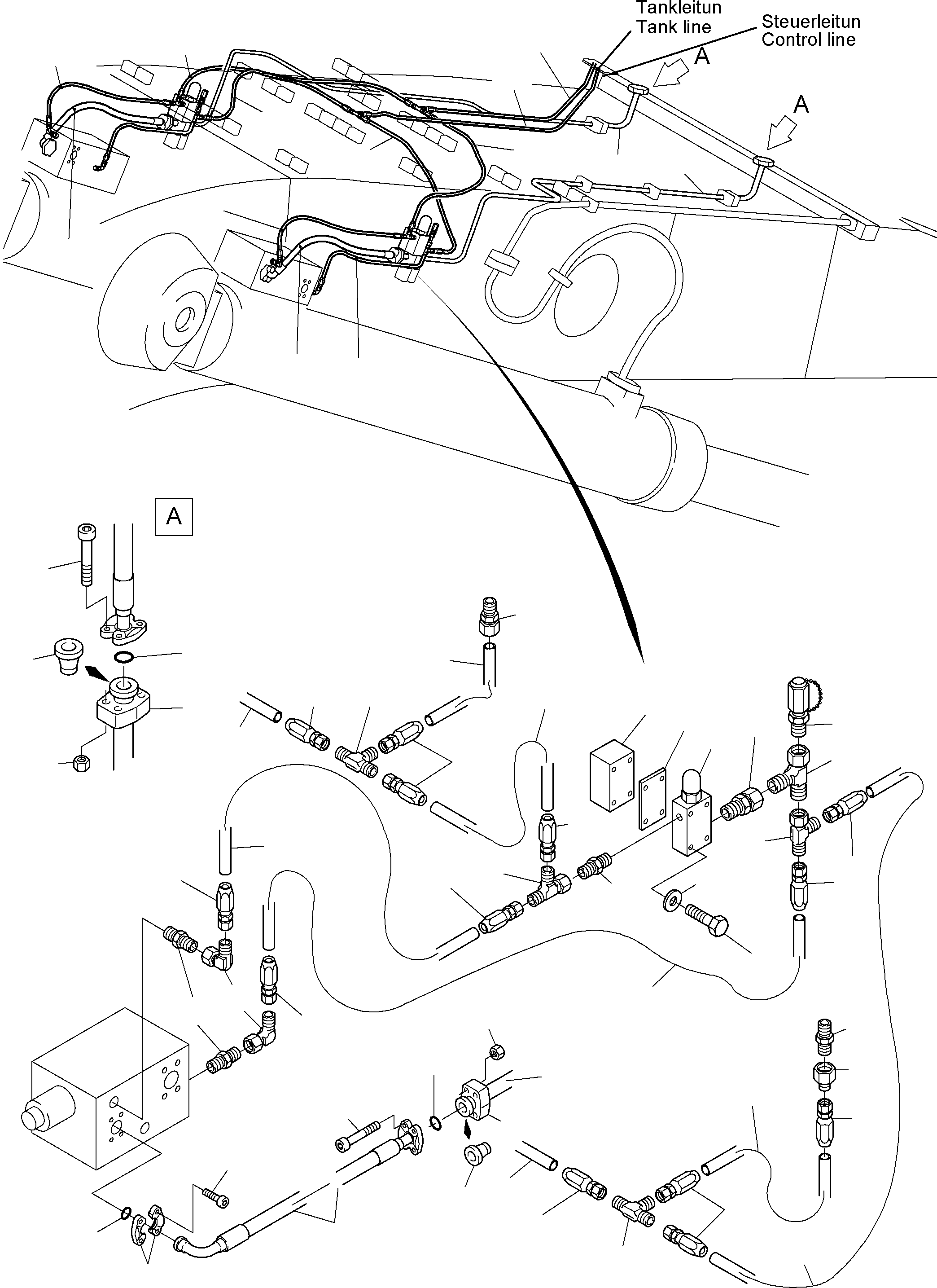 Tankleitun
Tank line

Steuerleitun
Control line

A

A

A