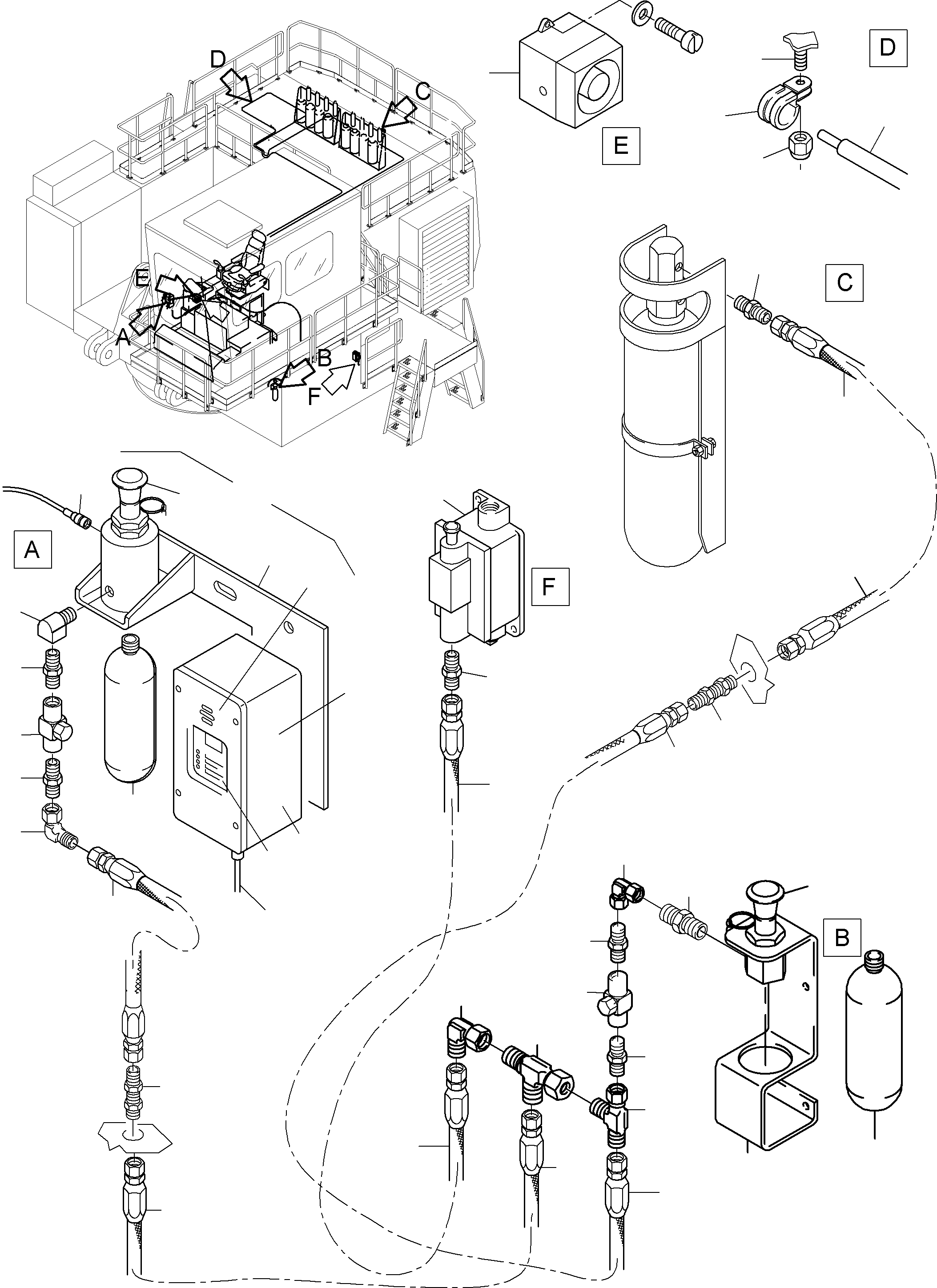 D
C
E
A
B
F
E
D
C
A
F
B