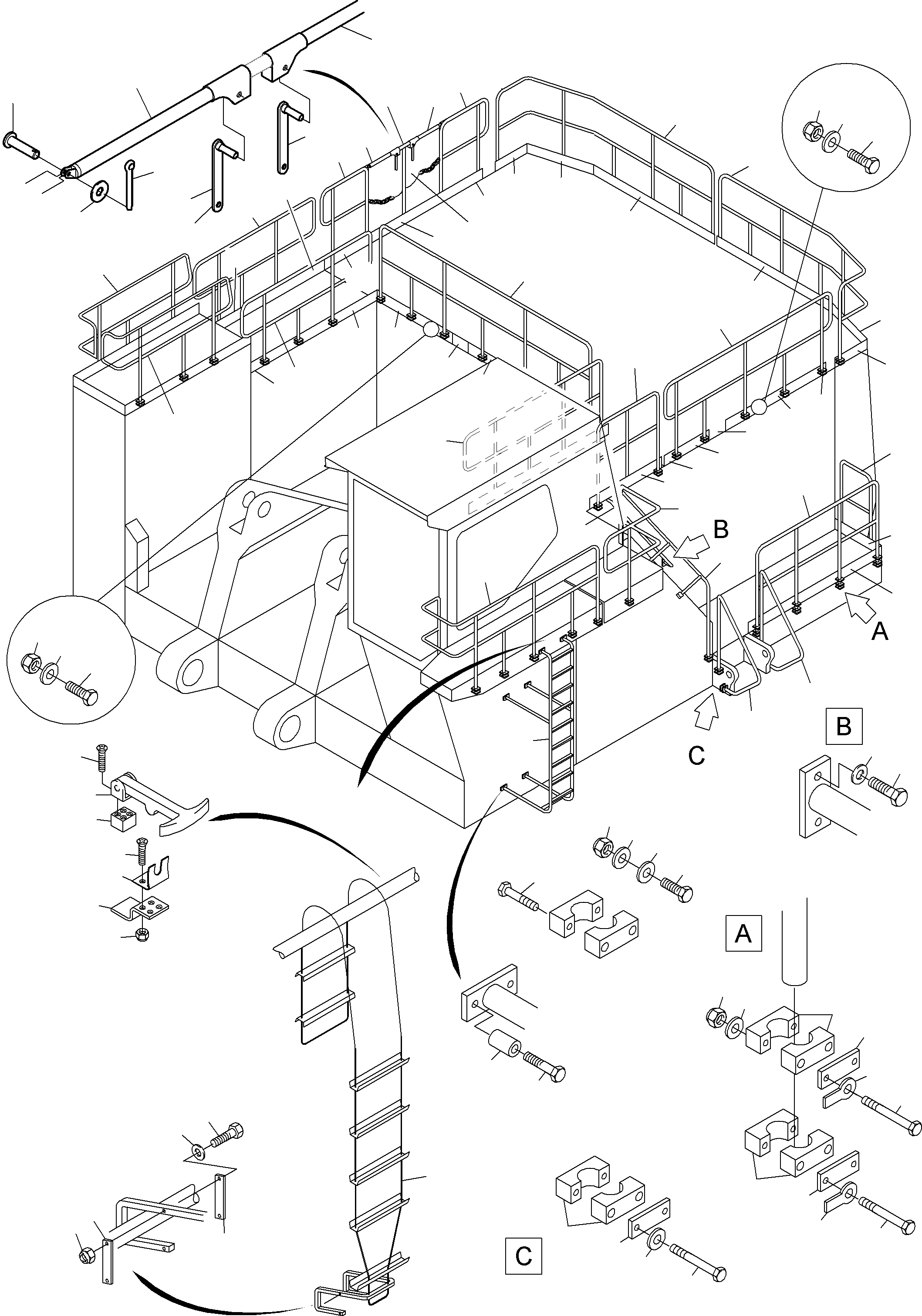 B

A

C

B

A

C