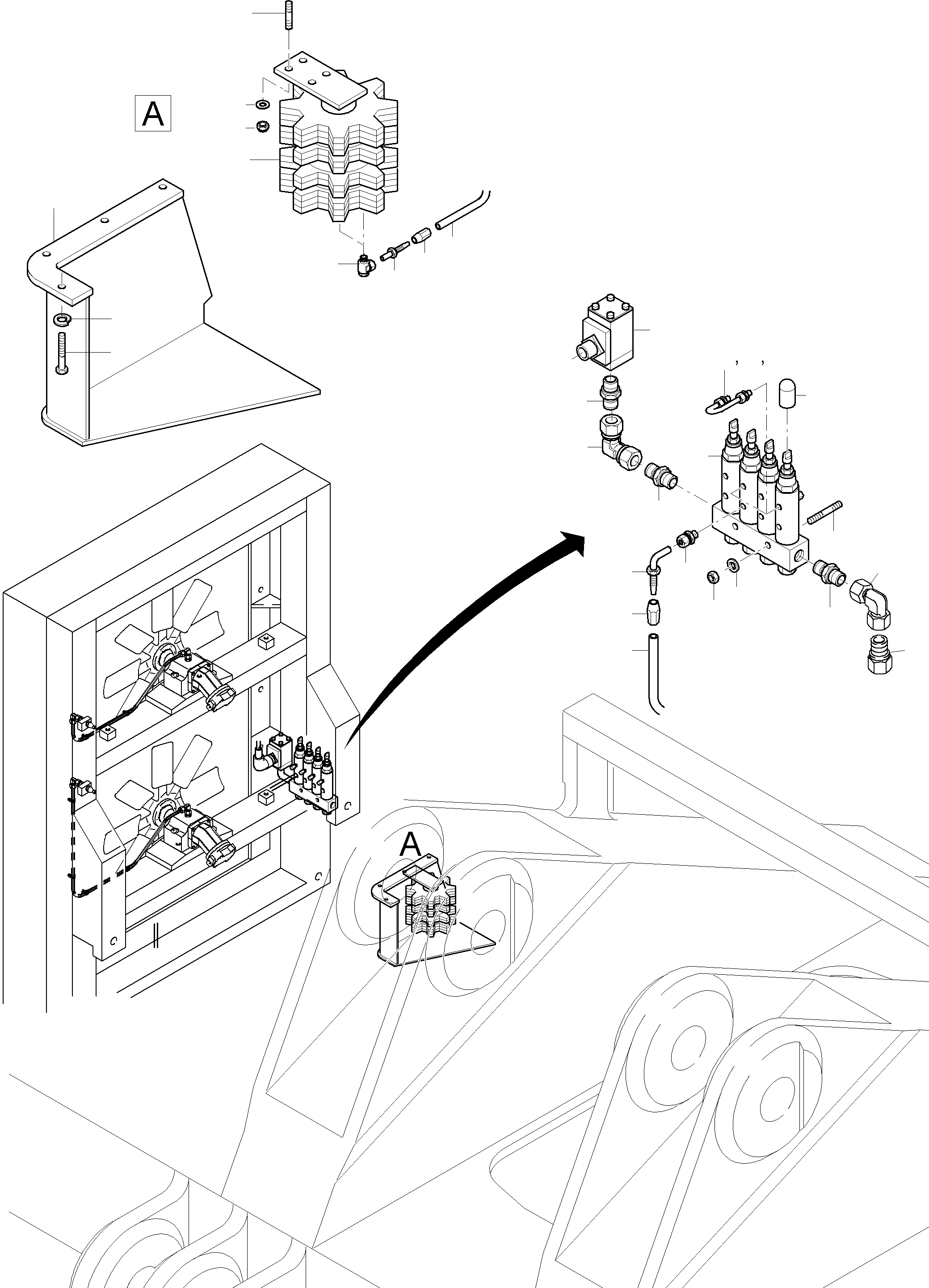 A

A