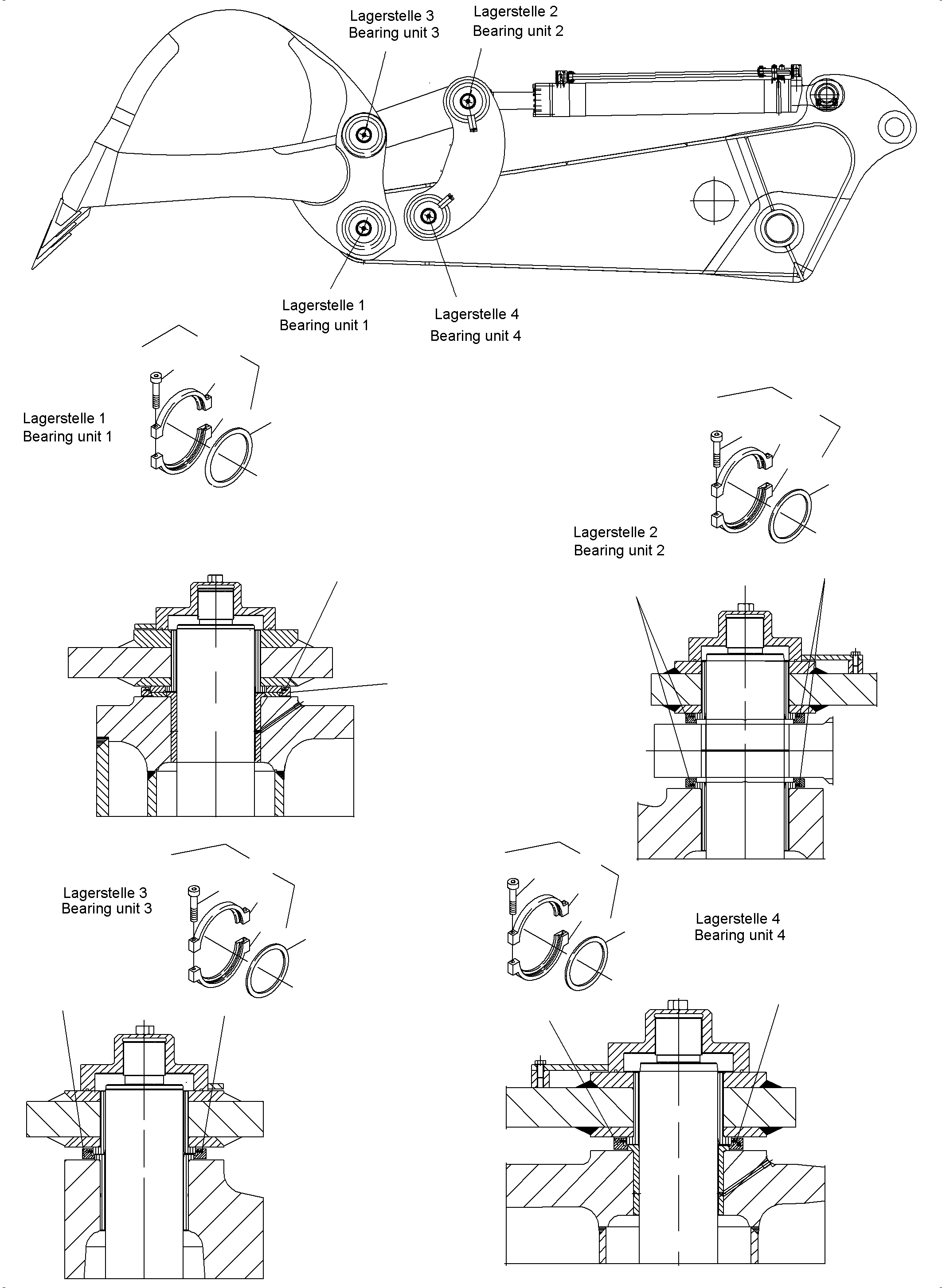 Lagerstelle 3
Bearing unit 3

Lagerstelle 2
Bearing unit 2

Lagerstelle 1
Bearing unit 1

Lagerstelle 4
Bearing unit 4

Lagerstelle 1
Bearing unit 1

Lagerstelle 2
Bearing unit 2

Lagerstelle 3
Bearing unit 3

Lagerstelle 4
Bearing unit 4