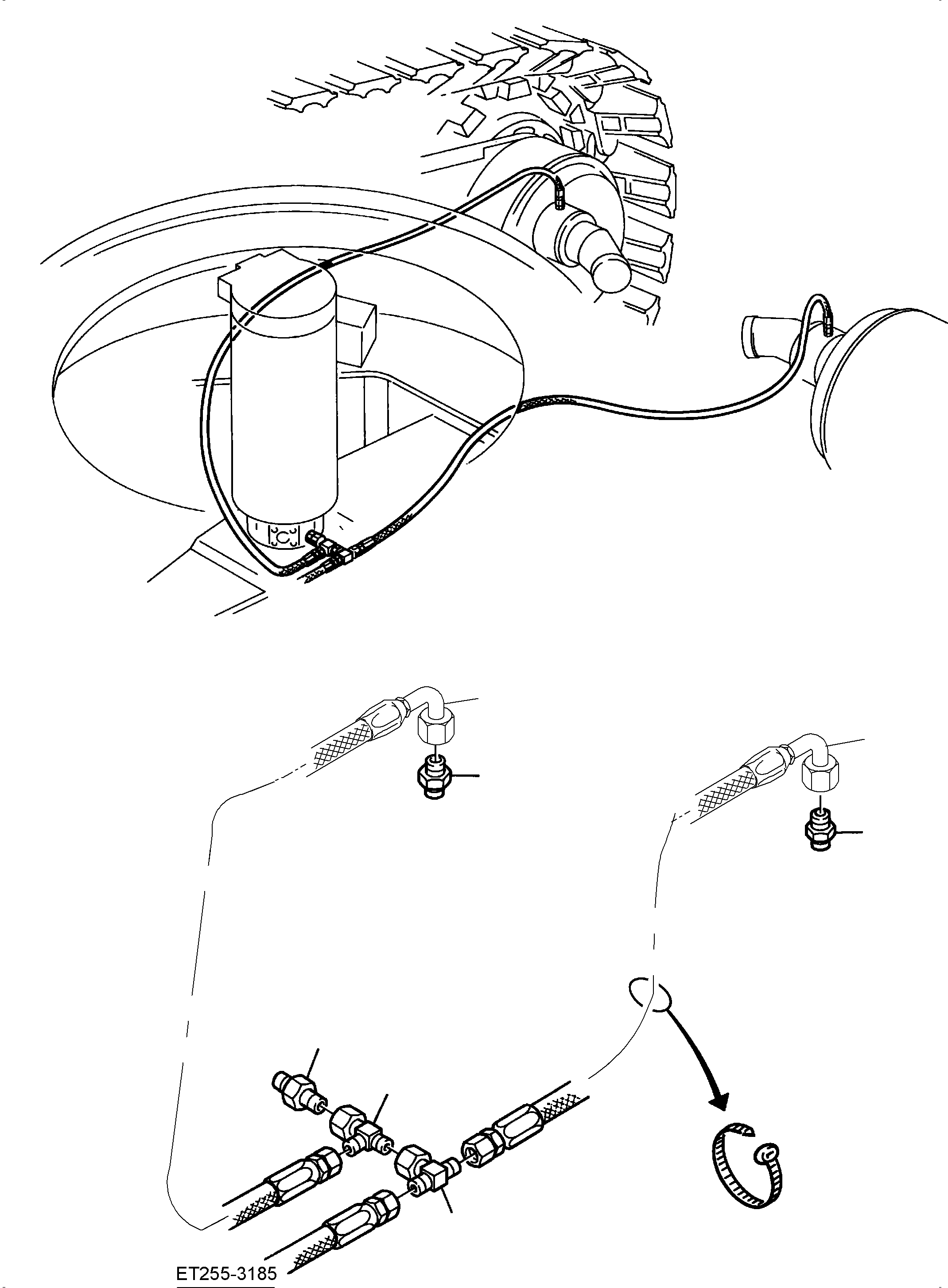 ET255-3185