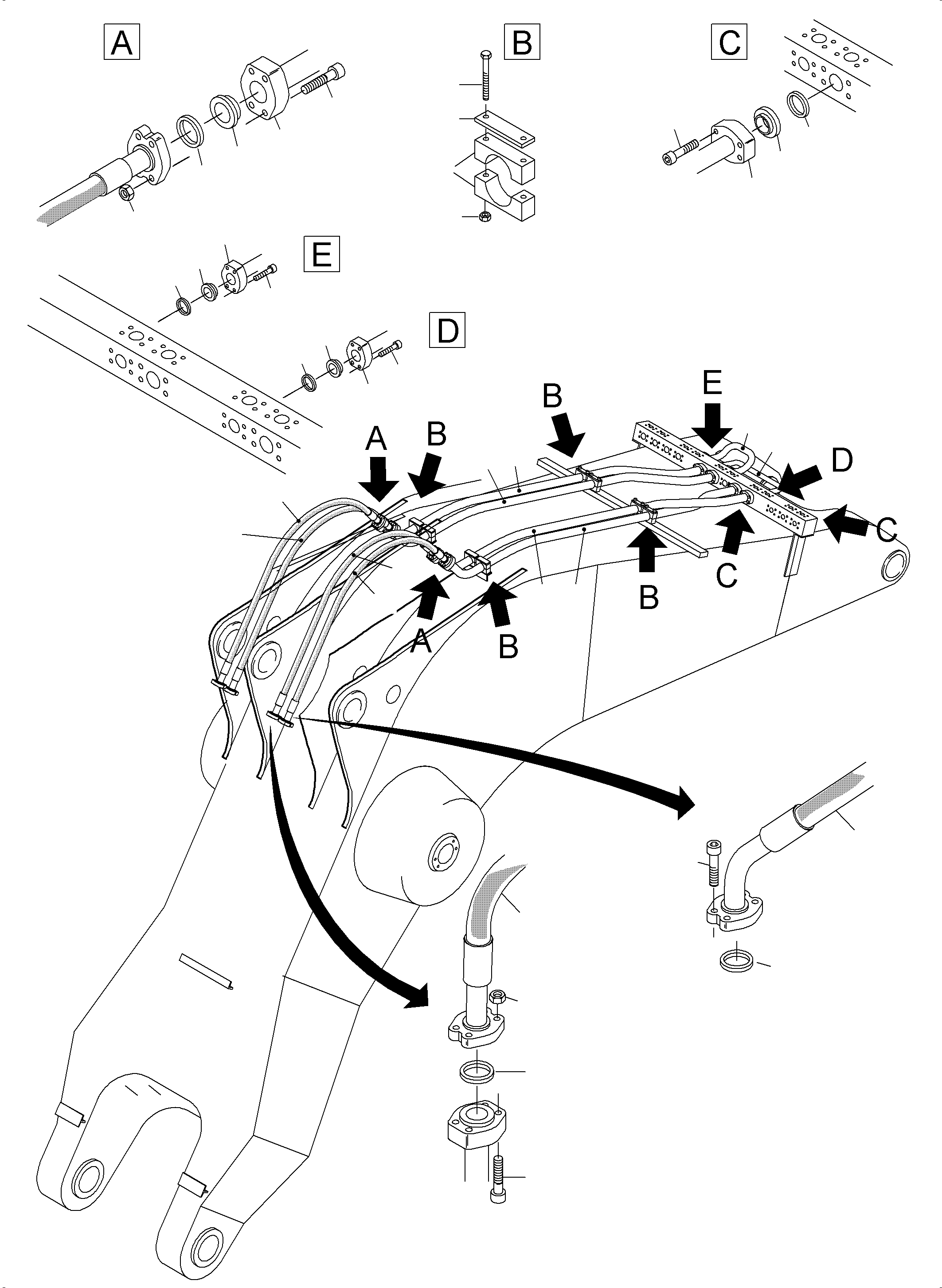 A

B

C

E

D

A

B

B

E

D

C

C

B

A

B