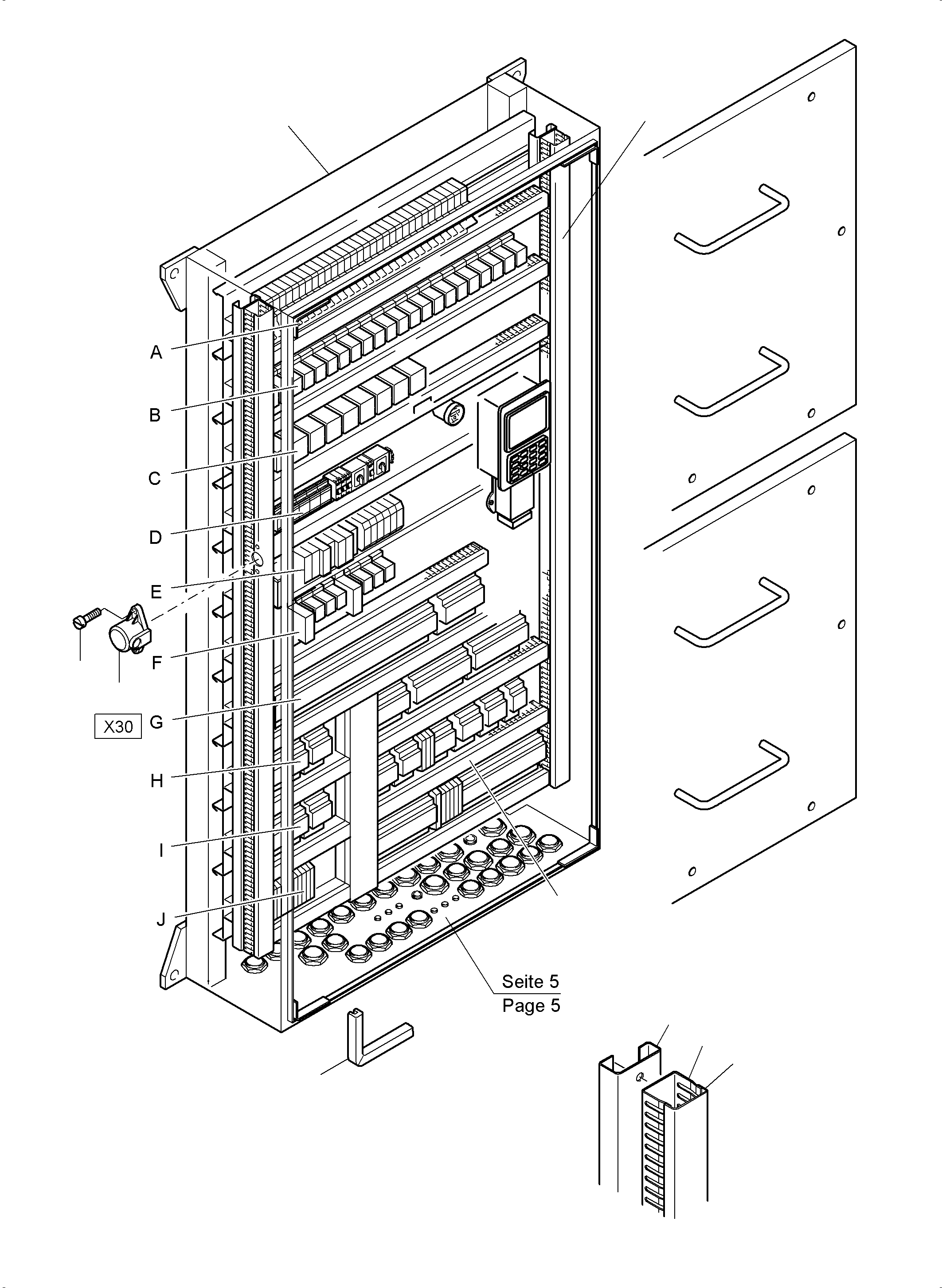 A
B
C
D
E
F
X30
G
H
I
J
Seite 5
Page 5