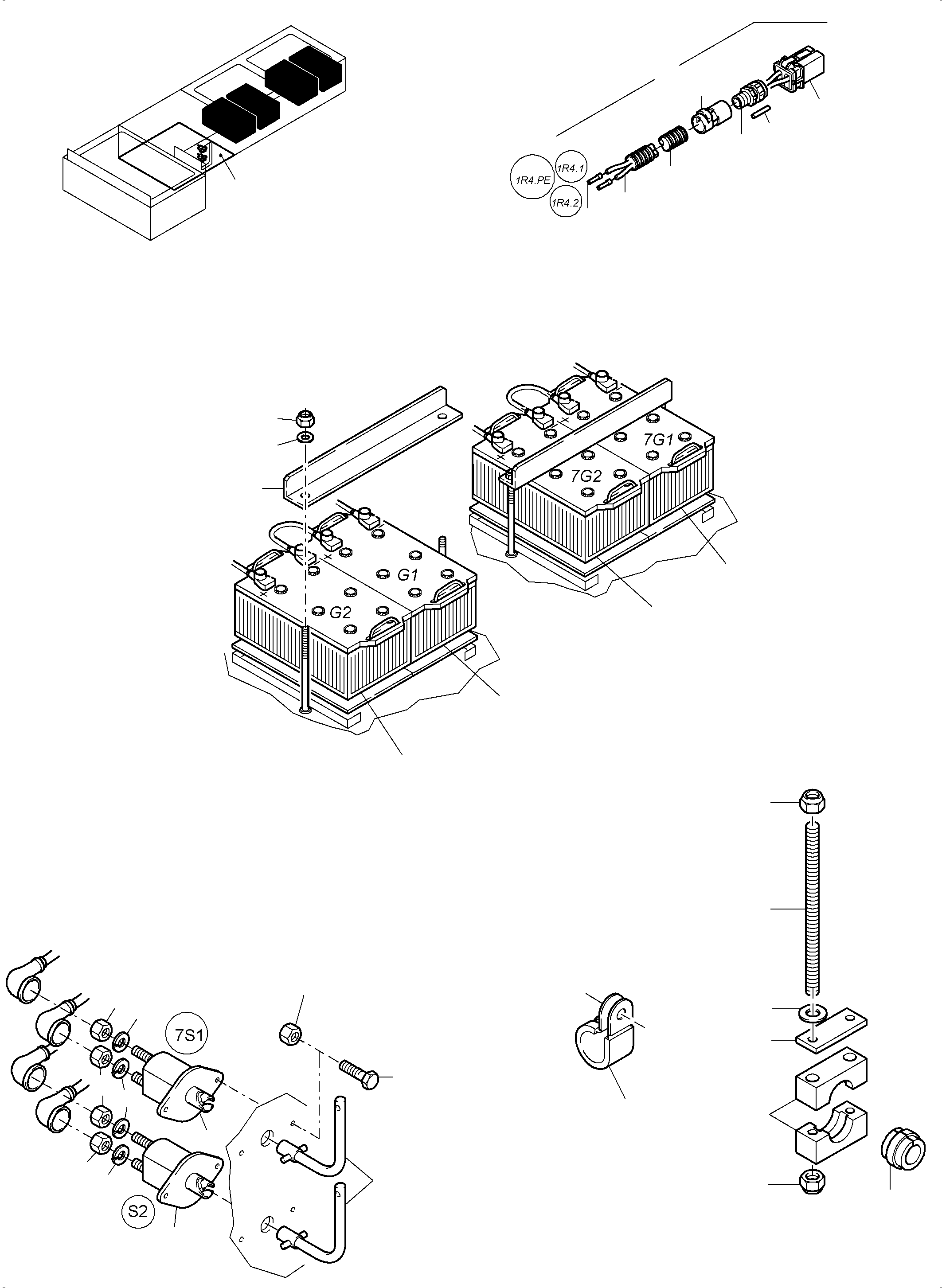 1R4.PE
1R4.1
1R4.2
7G1
7G2
G1
G2
7S1
S2