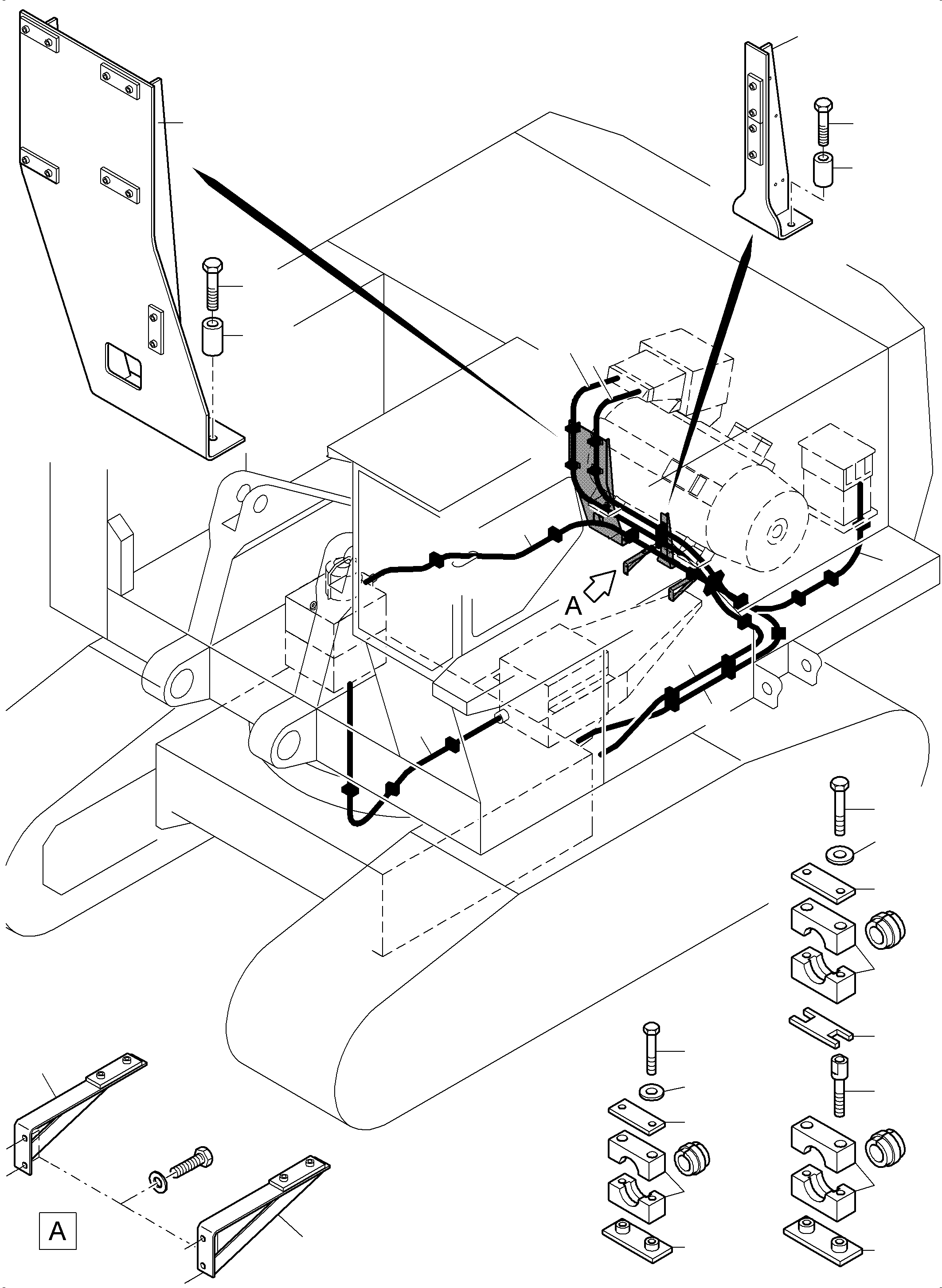 A

A