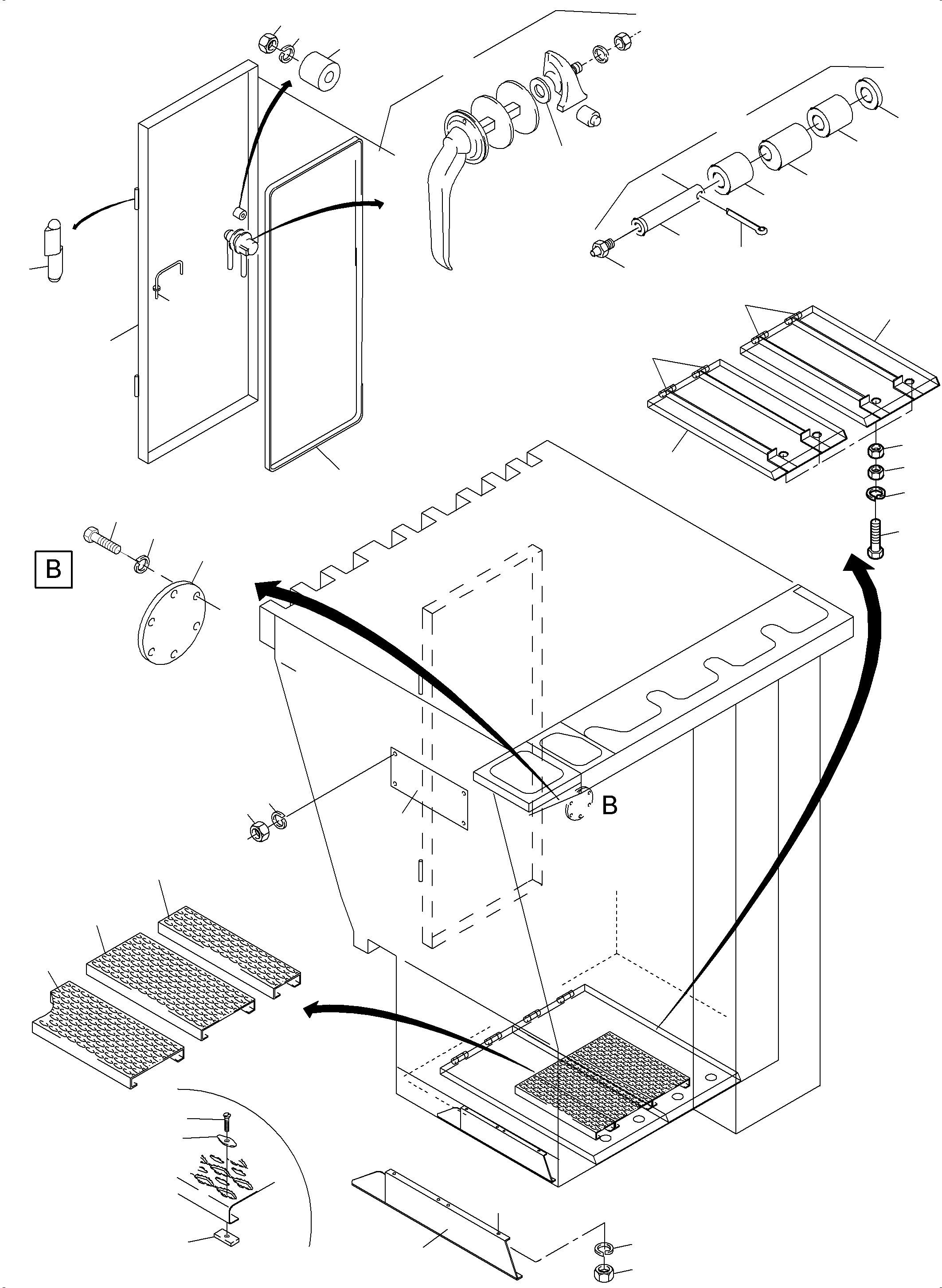 B

B