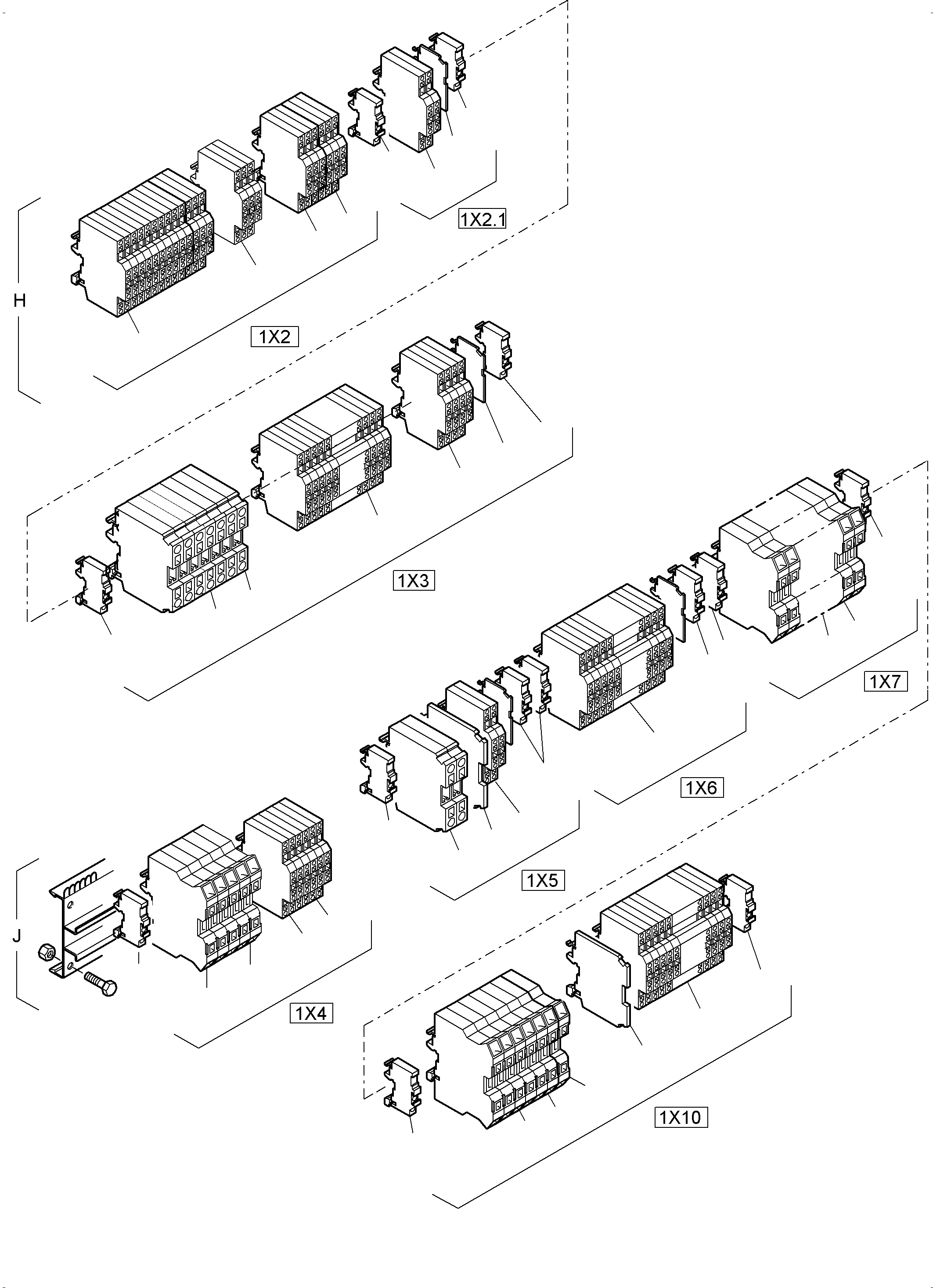 1X2.1

H

1X2

1X3

1X7

1X6

1X5

J

1X4

1X10