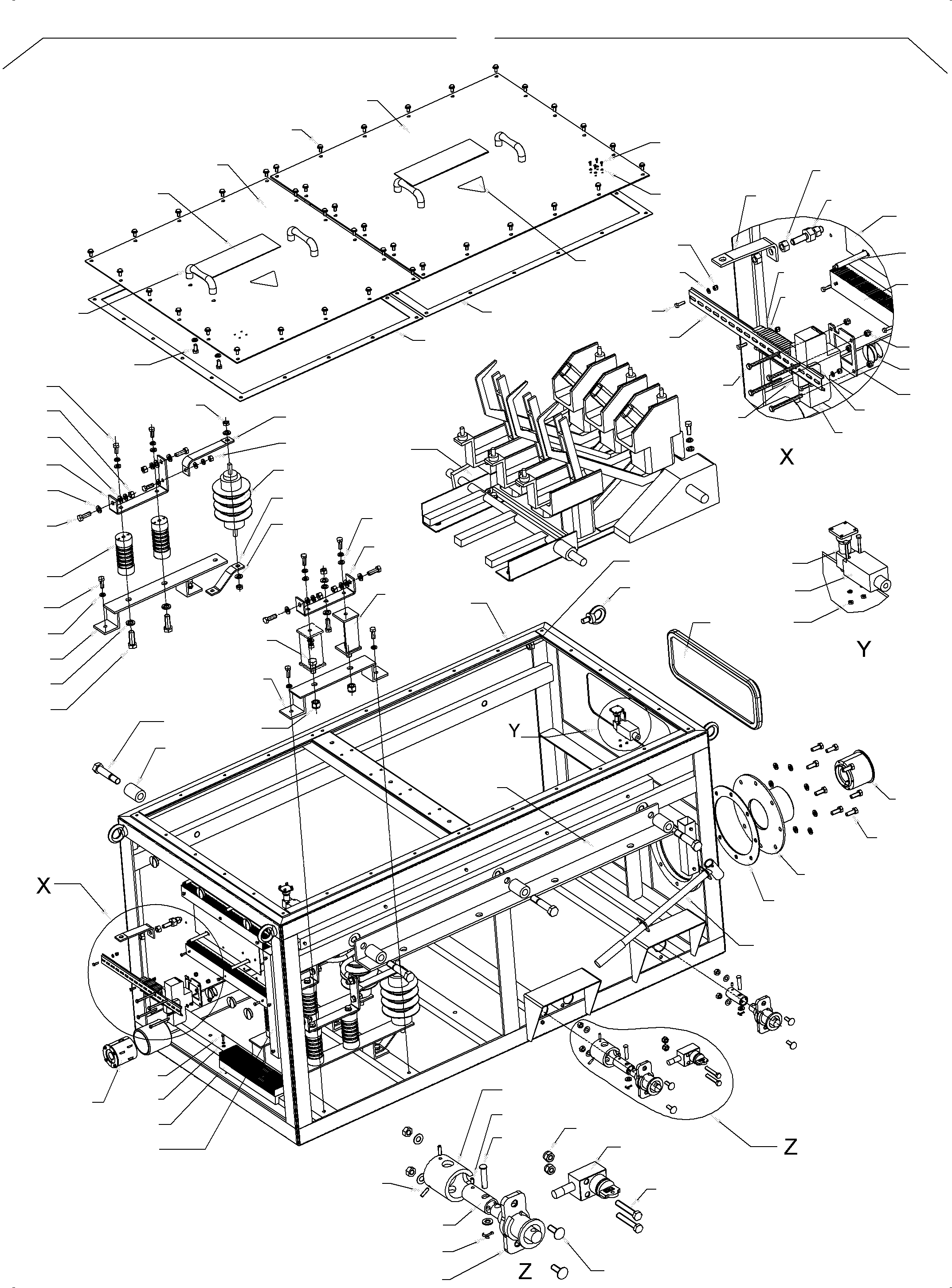 X

Y

Y

X

Z

Z