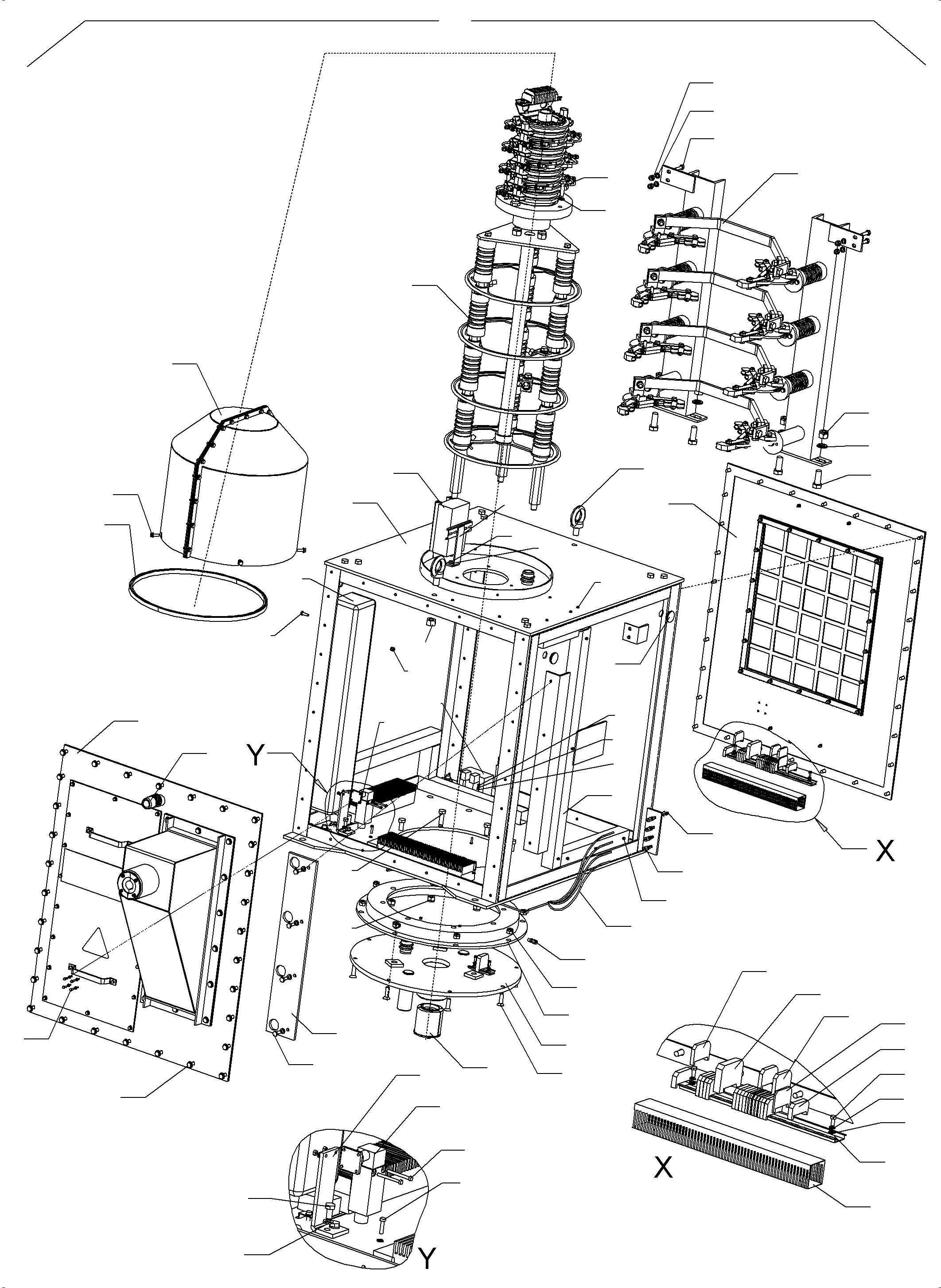 Y

X

X

Y