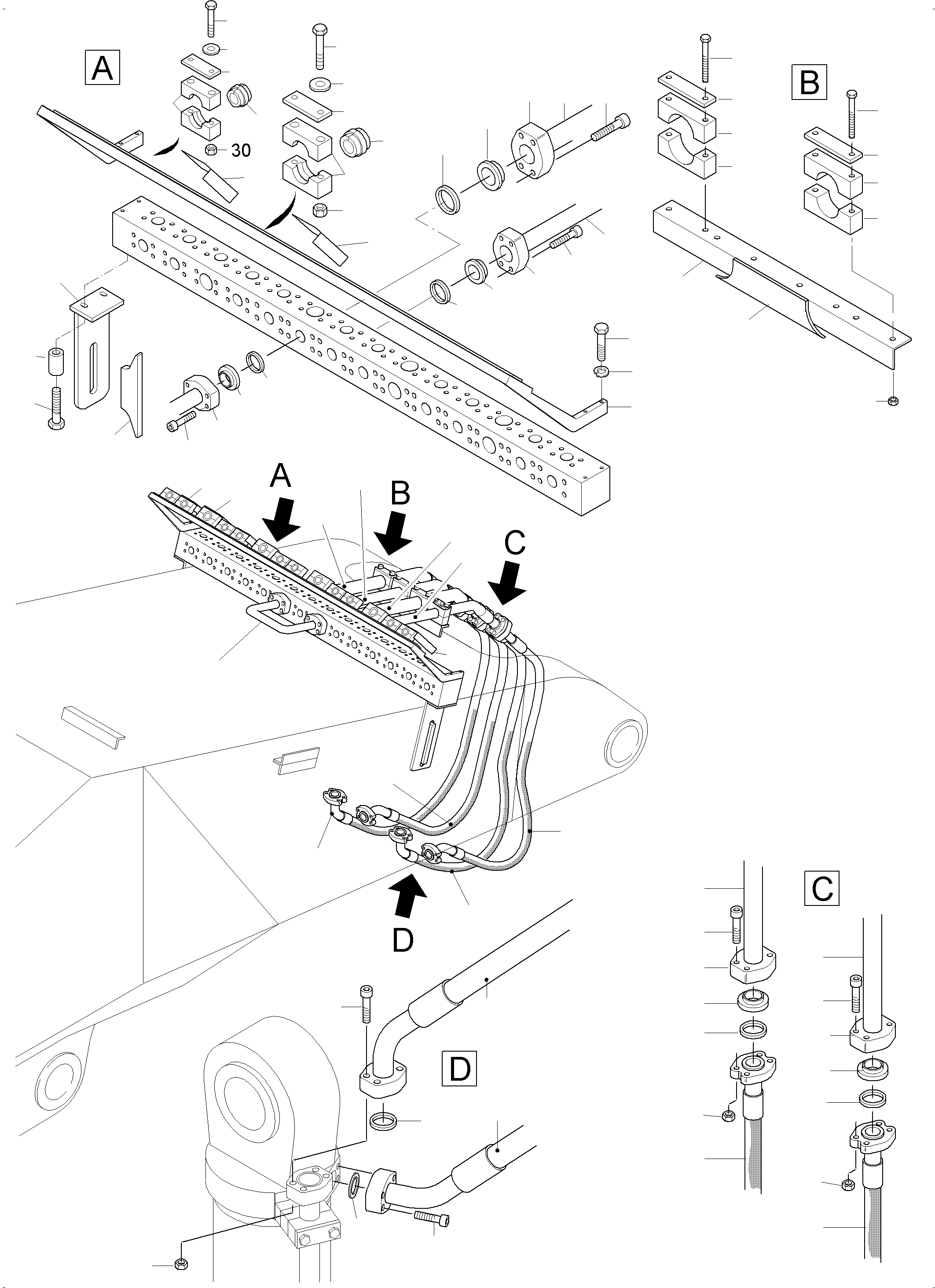 A

30

B

A

B

C

D

C

D