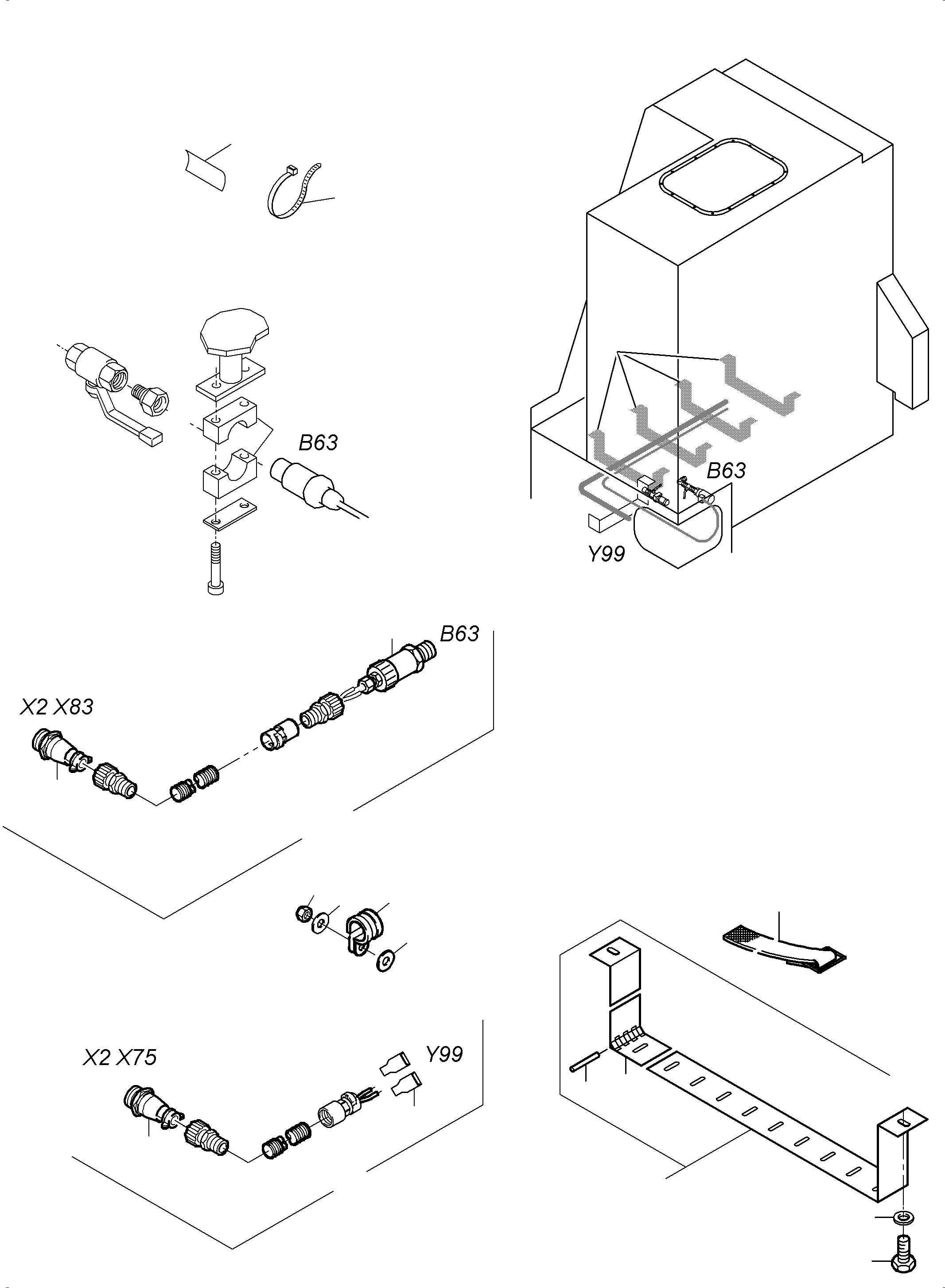 B63

B63

Y99

B63

X2 X83

X2 X75

Y99