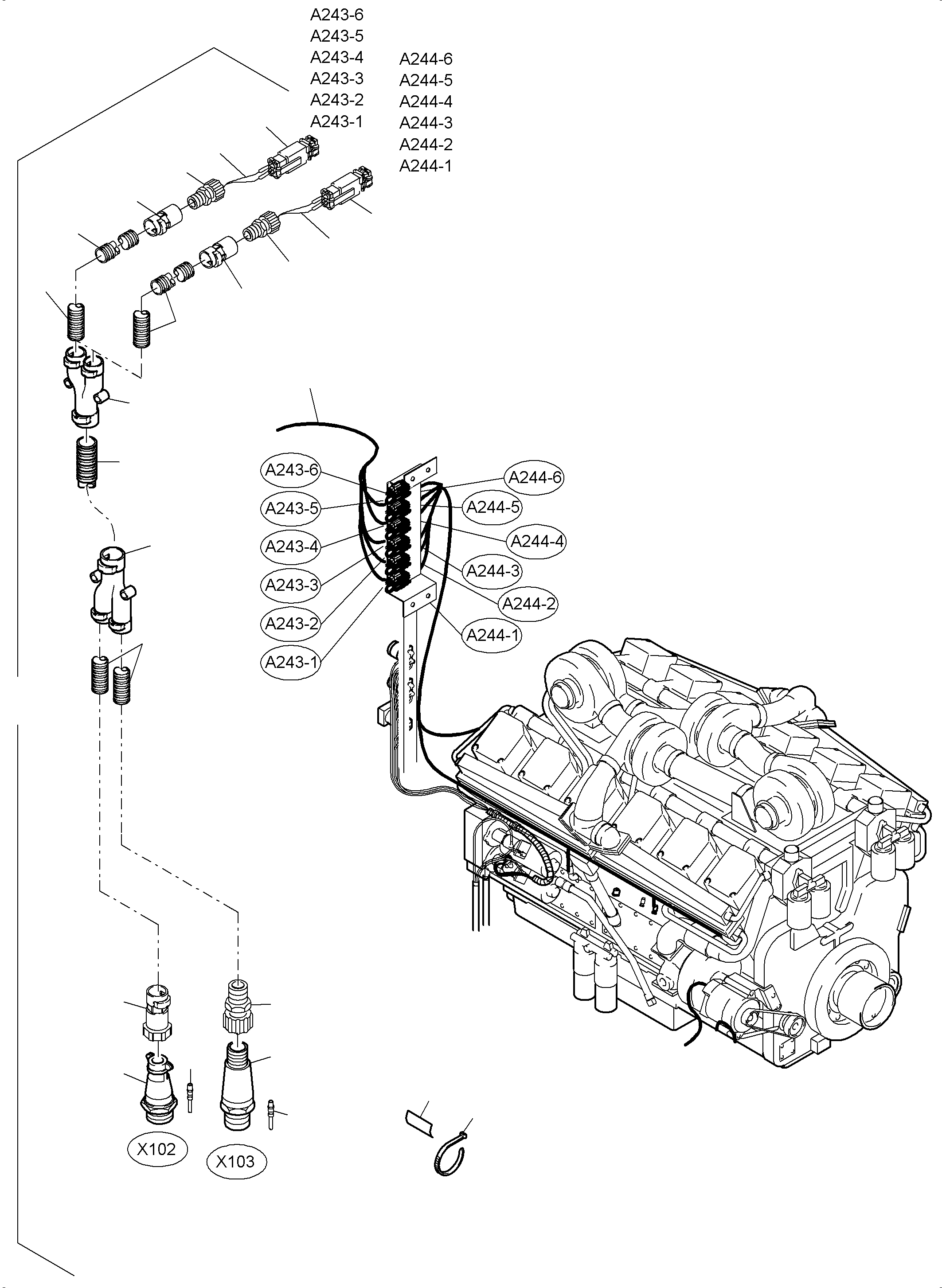 A243-6
A243-5
A243-4
A243-3
A243-2
A243-1

A244-6
A244-5
A244-4
A244-3
A244-2
A244-1

A243-6
A243-5
A243-4
A243-3
A243-2
A243-1

A244-6
A244-5
A244-4
A244-3
A244-2
A244-1

X102
X103