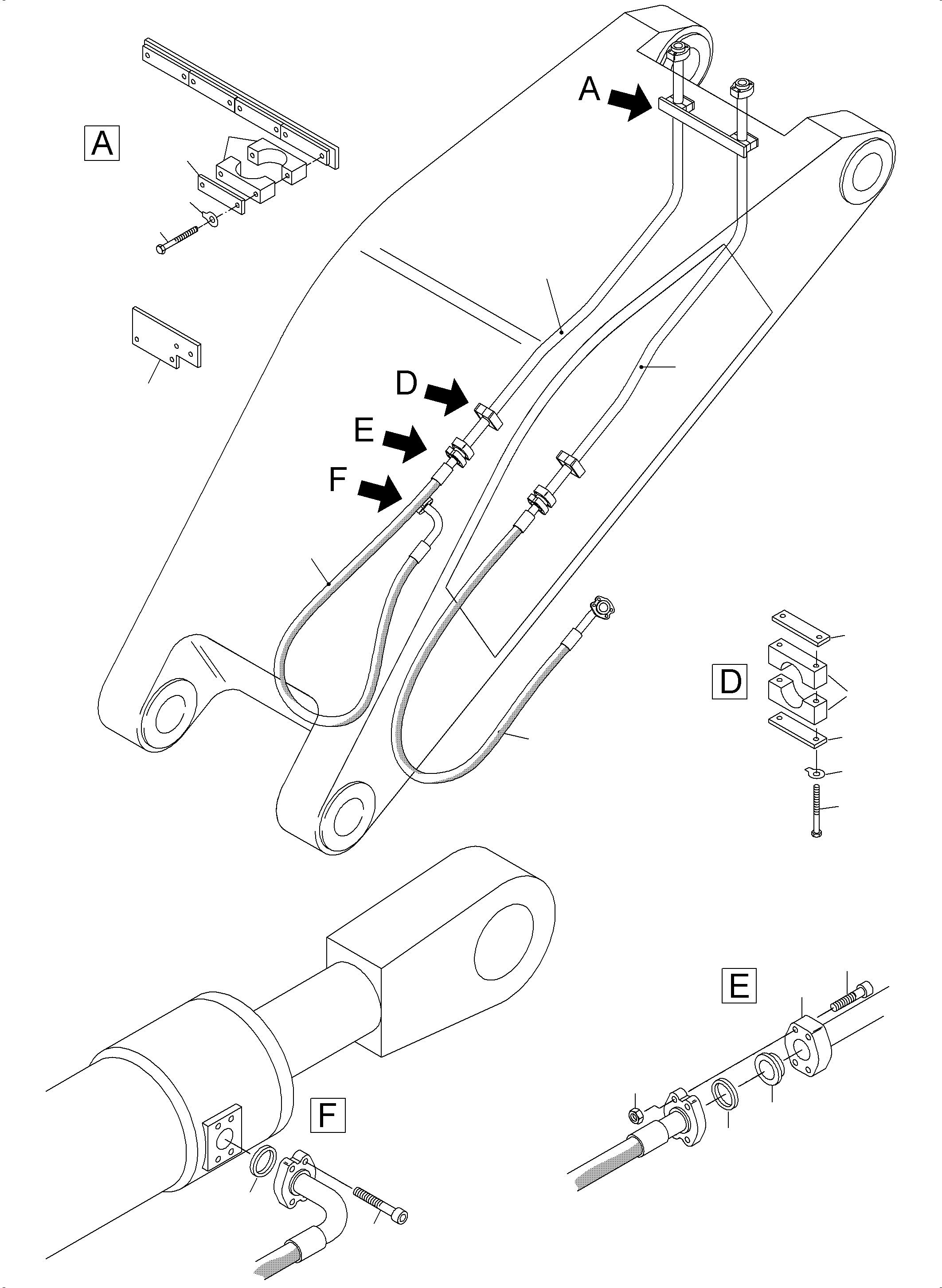 A

A

D

E

F

D

E

F