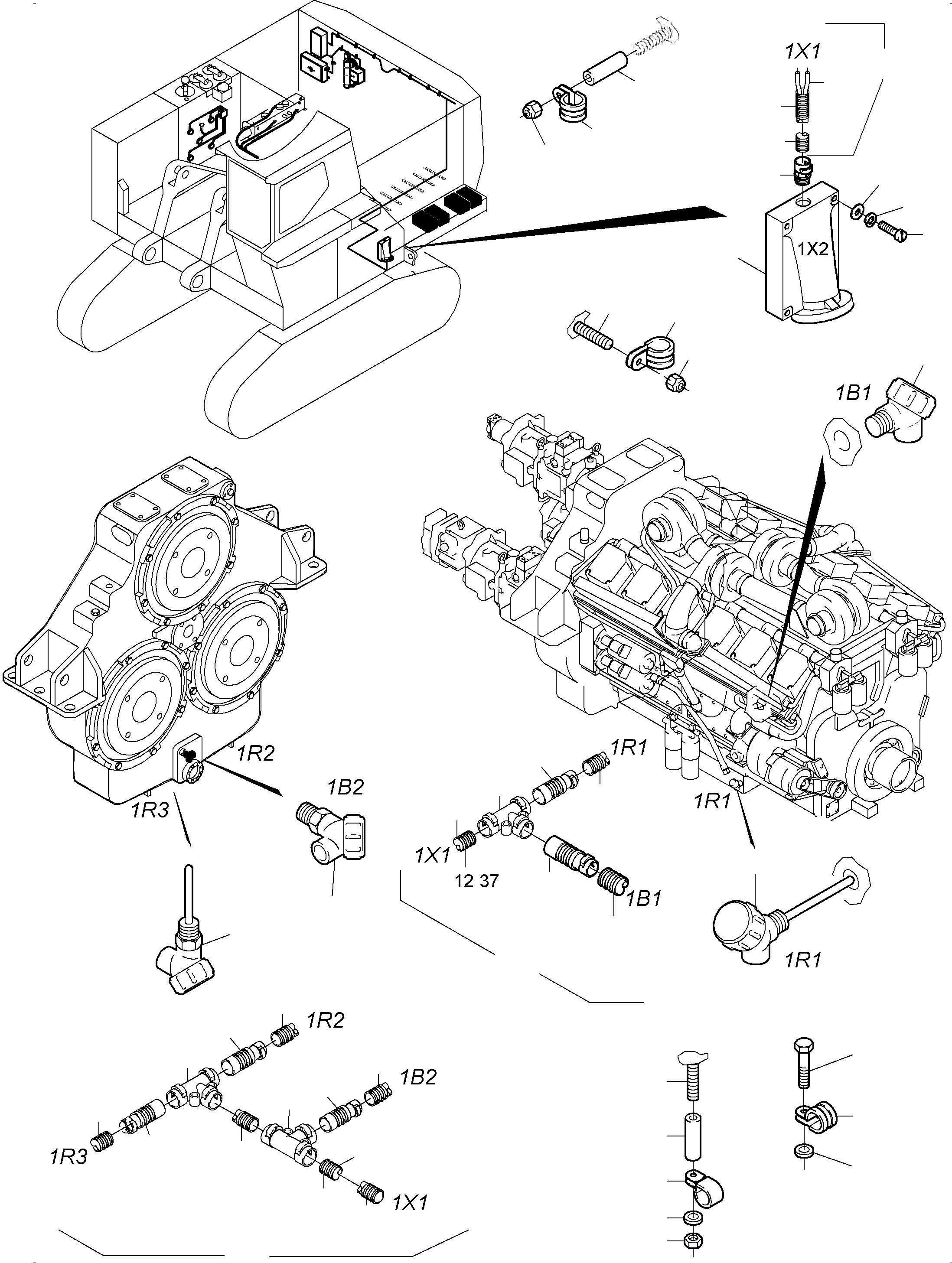 1X1

1X2

1B1

1R2

1B2

1R3

1R1

1R1

1X1

12 37

1B1

1R1

1R2

1B2

1R3

1X1