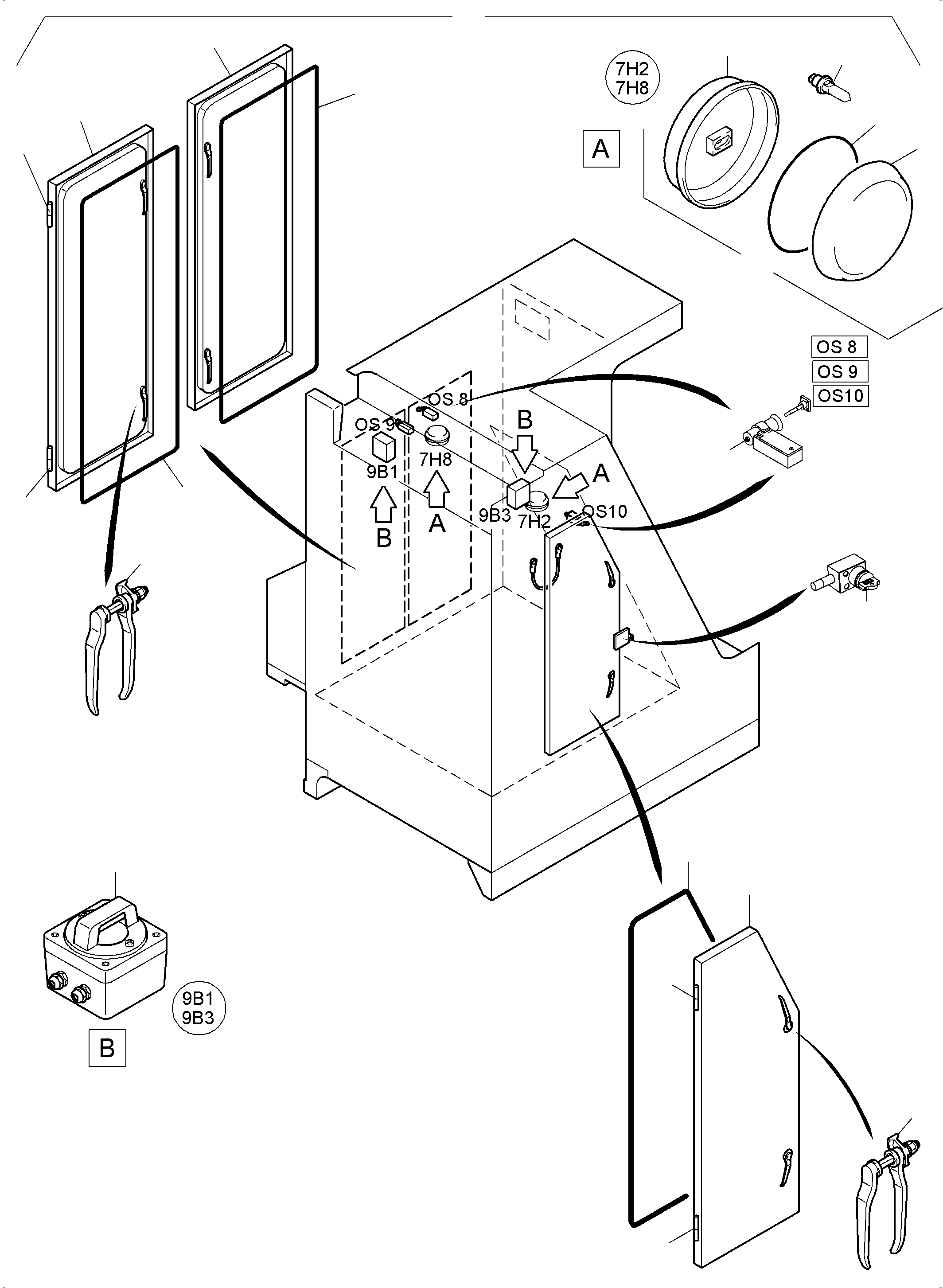 7H2
7H8

A

OS 8
OS 9
OS10

OS 8
OS 9
9B1
7H8
B
A
B
A
9B3
7H2
OS10

9B1
9B3
B