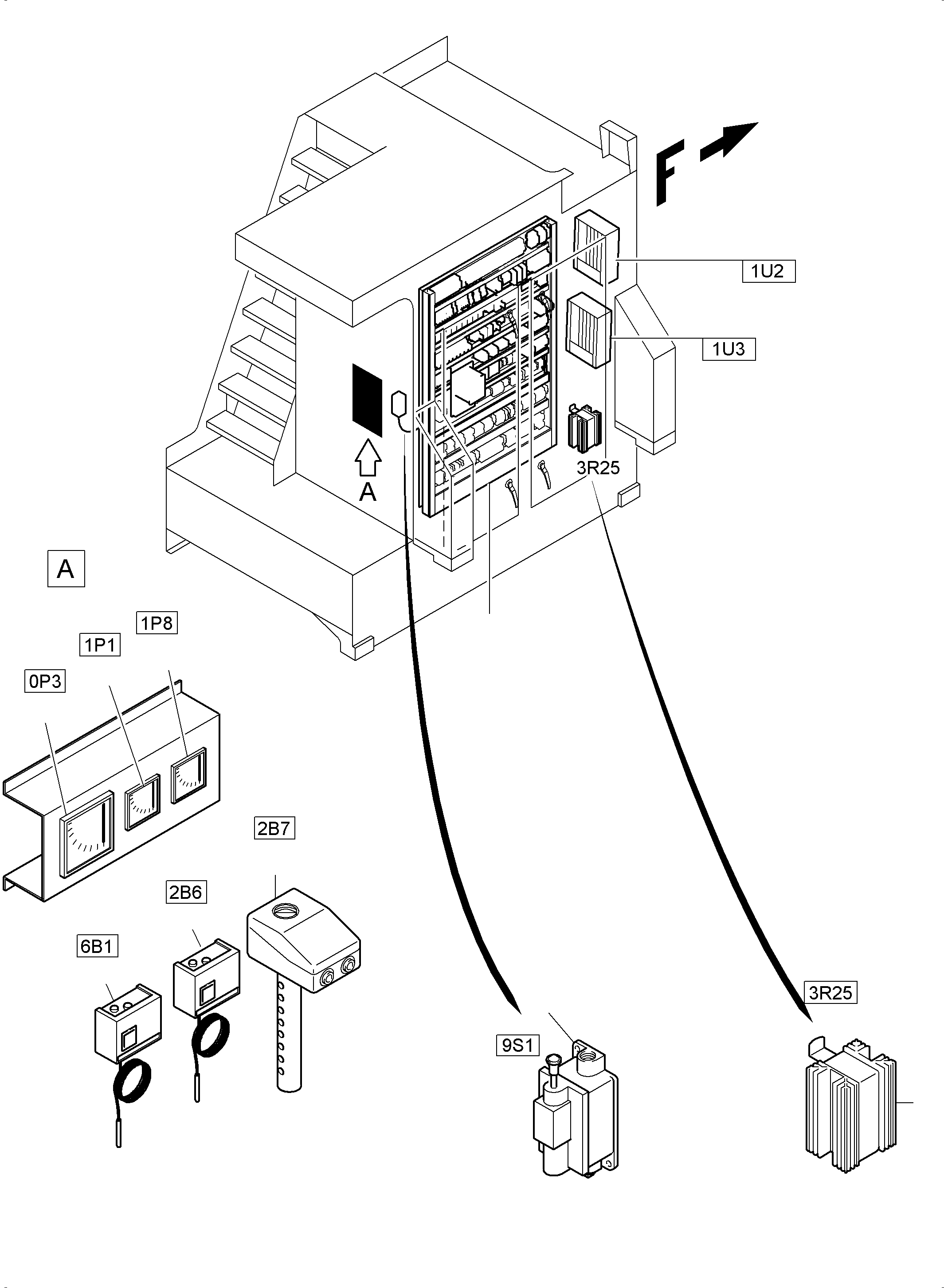 F
1U2
1U3
3R25
A
A
1P8
1P1
0P3
2B7
2B6
6B1
9S1
3R25