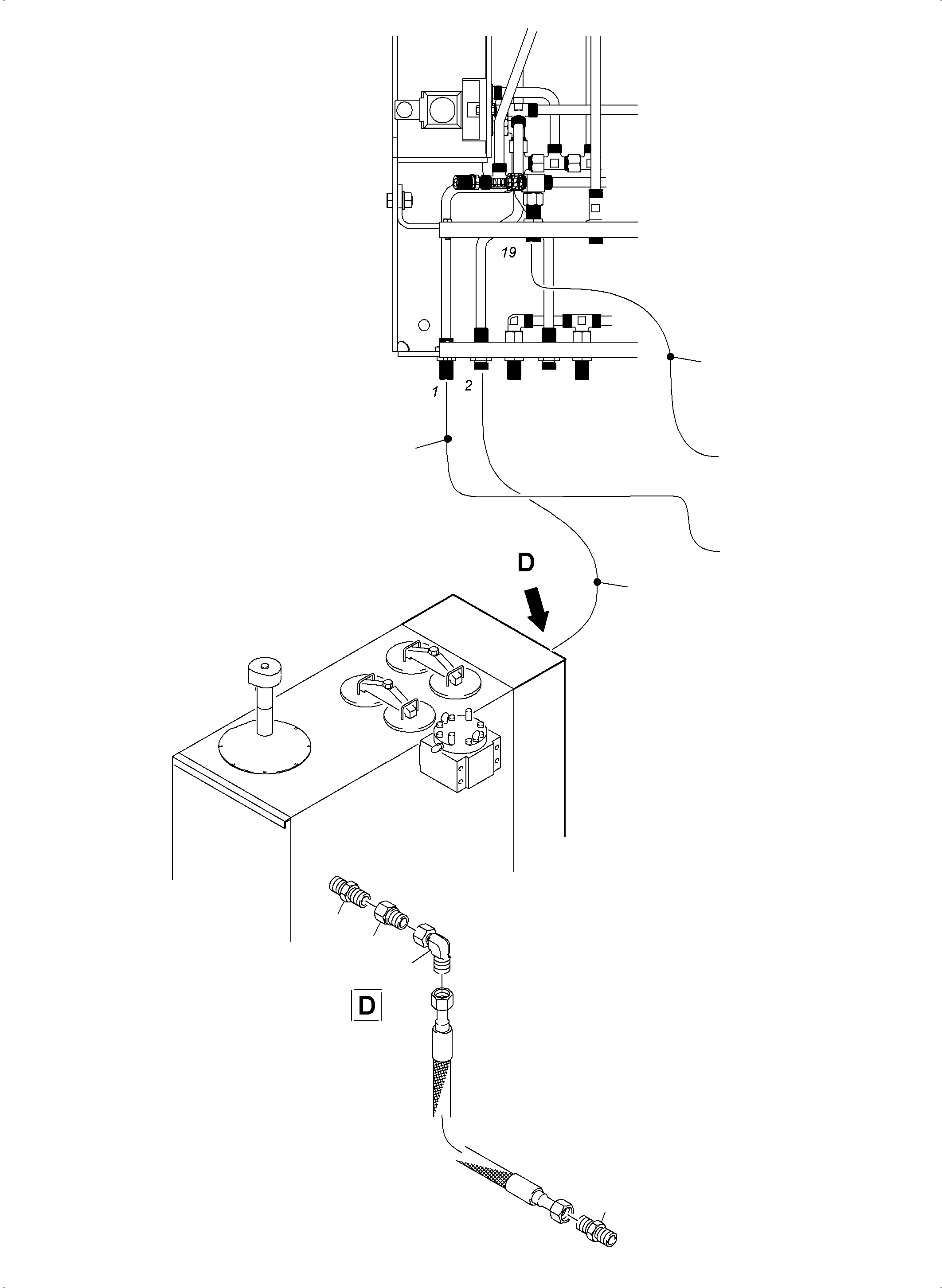 19

1 2

D

D