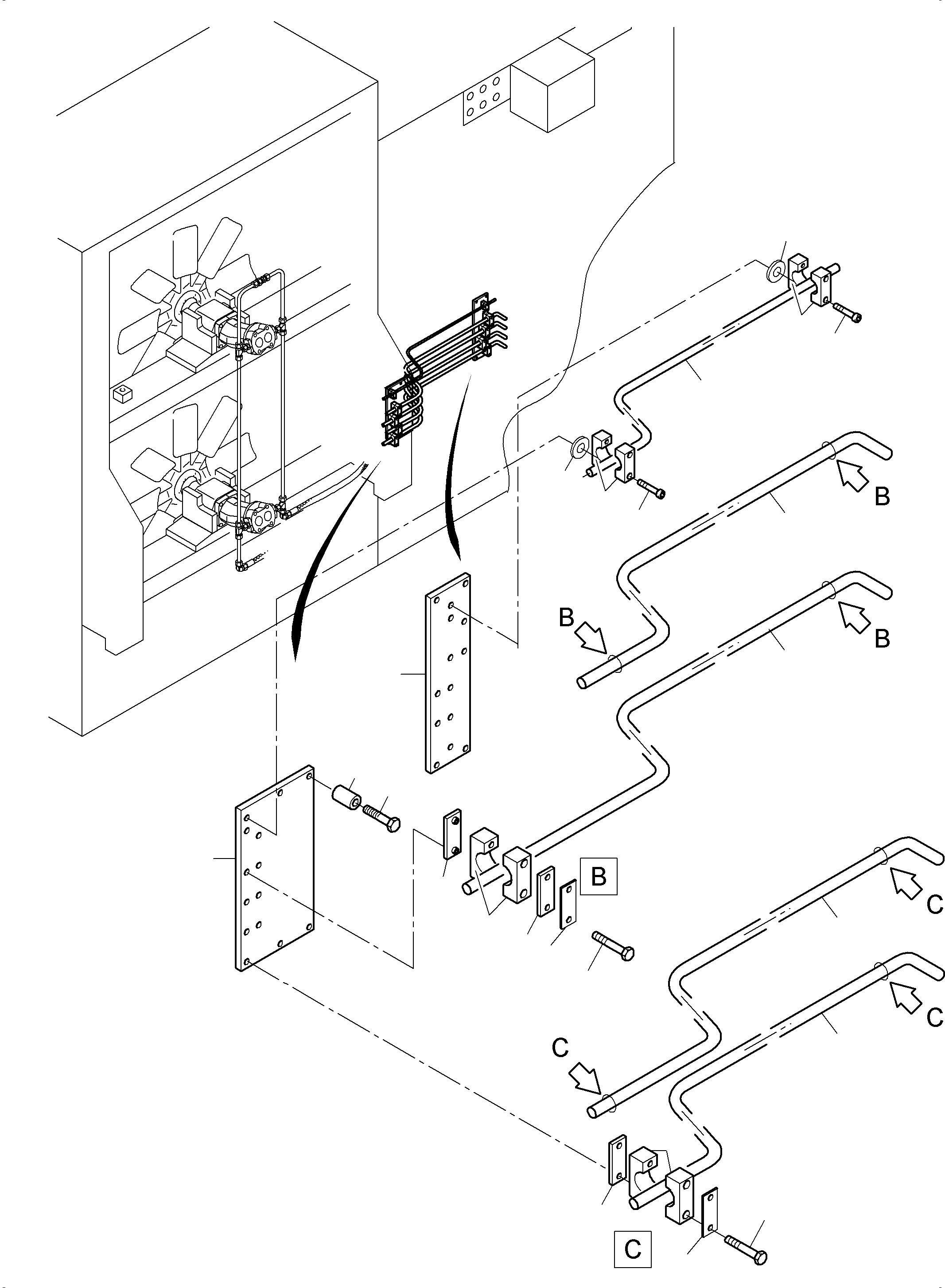 B
B
B
B
C
C
C
C