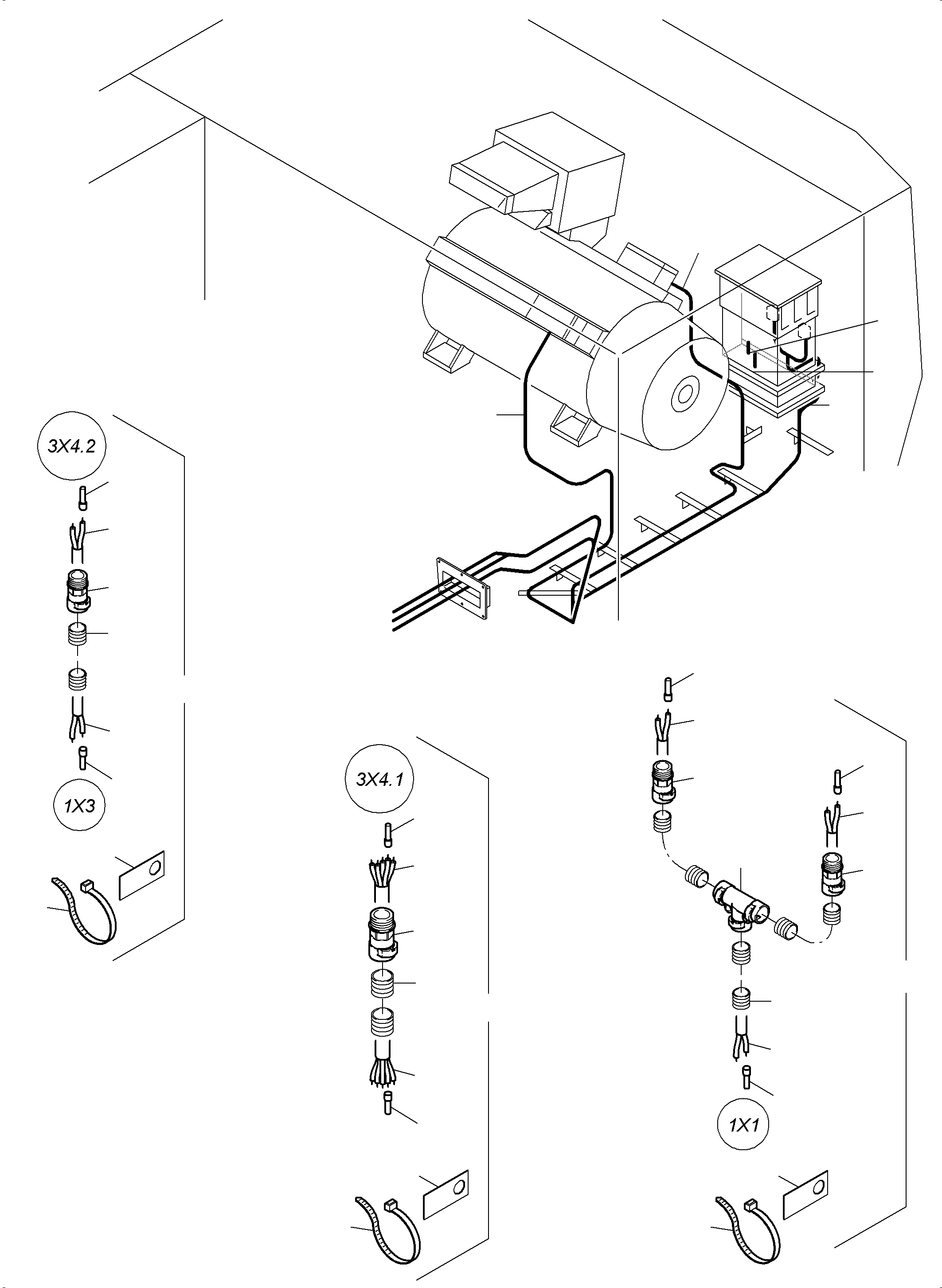 3X4.2

1X3

3X4.1

1X1