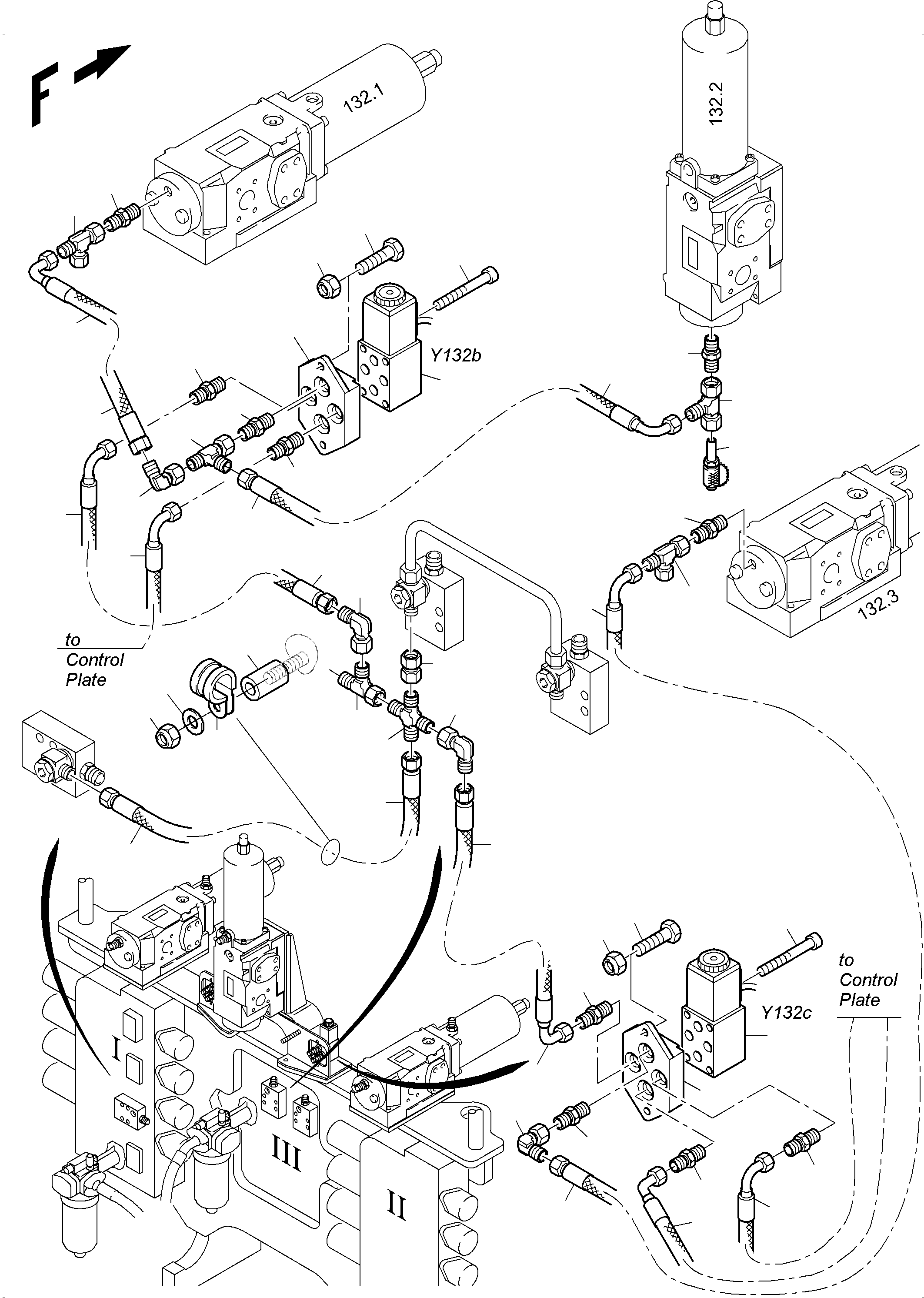 F

132.1

132.2

Y132b

132.3

to
Control
Plate

to
Control
Plate

Y132c

I

III

II