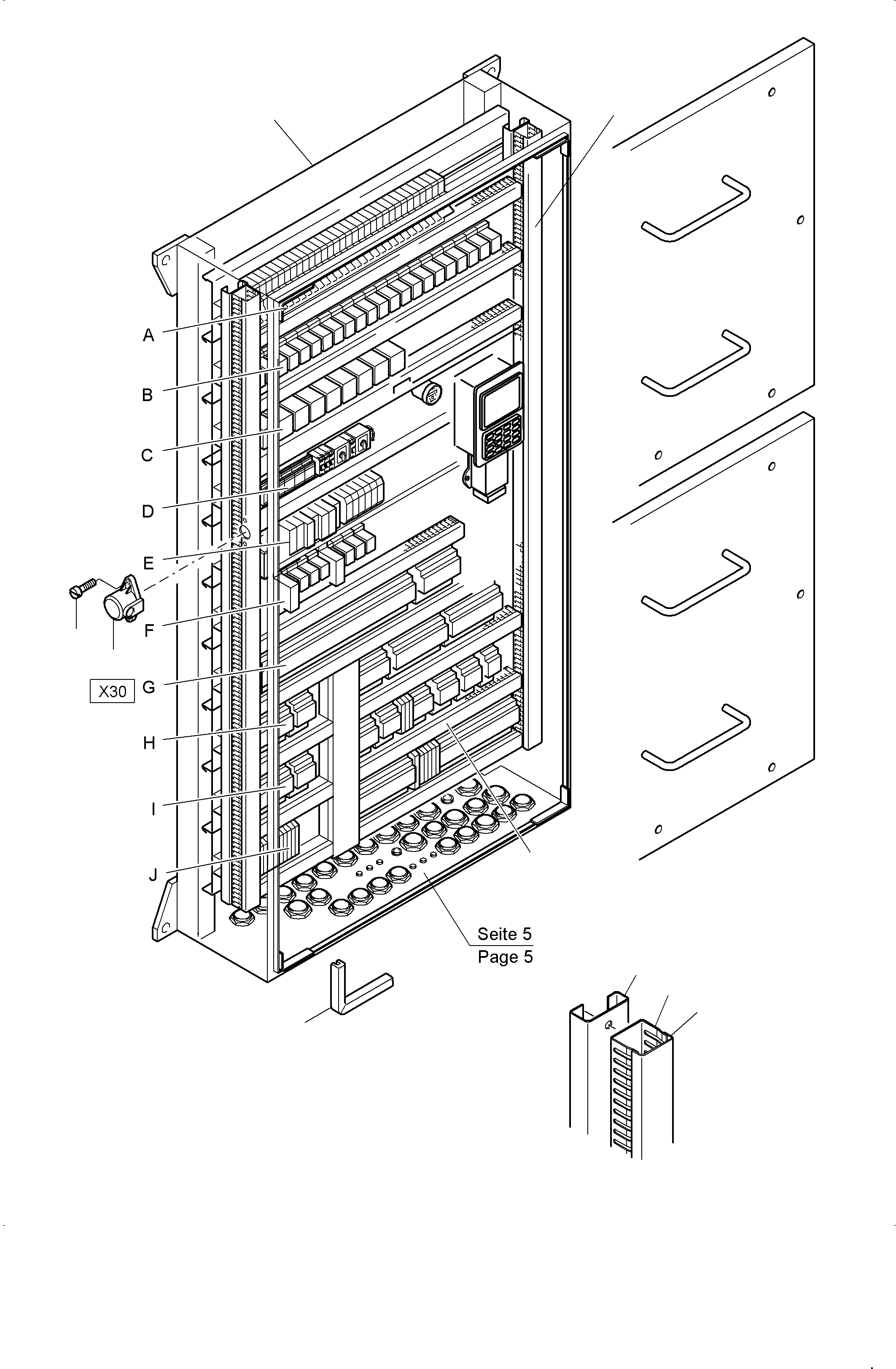 A

B

C

D

E

F

X30

G

H

I

J

Seite 5
Page 5