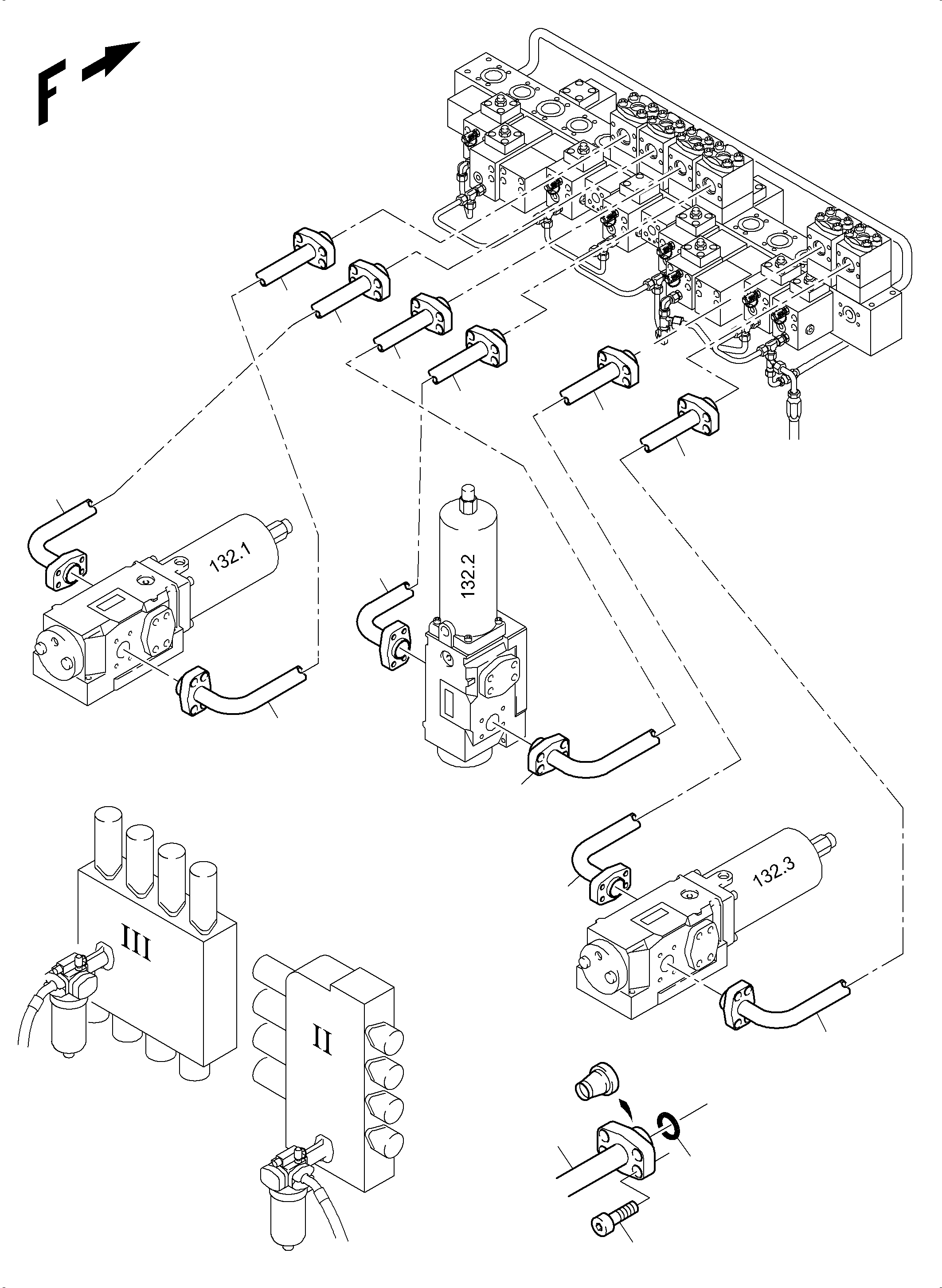 F

132.1

132.2

132.3

III

II