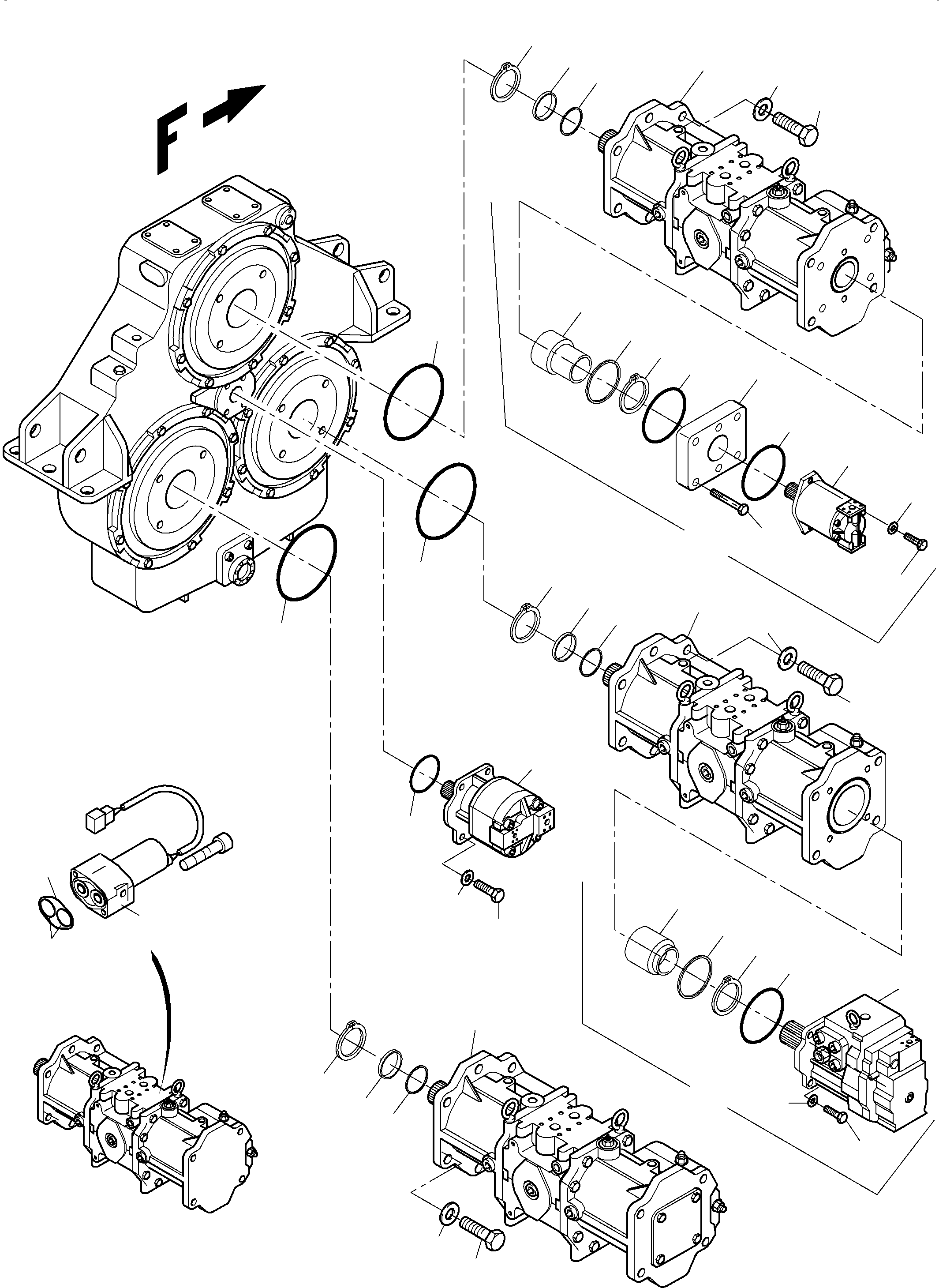 F