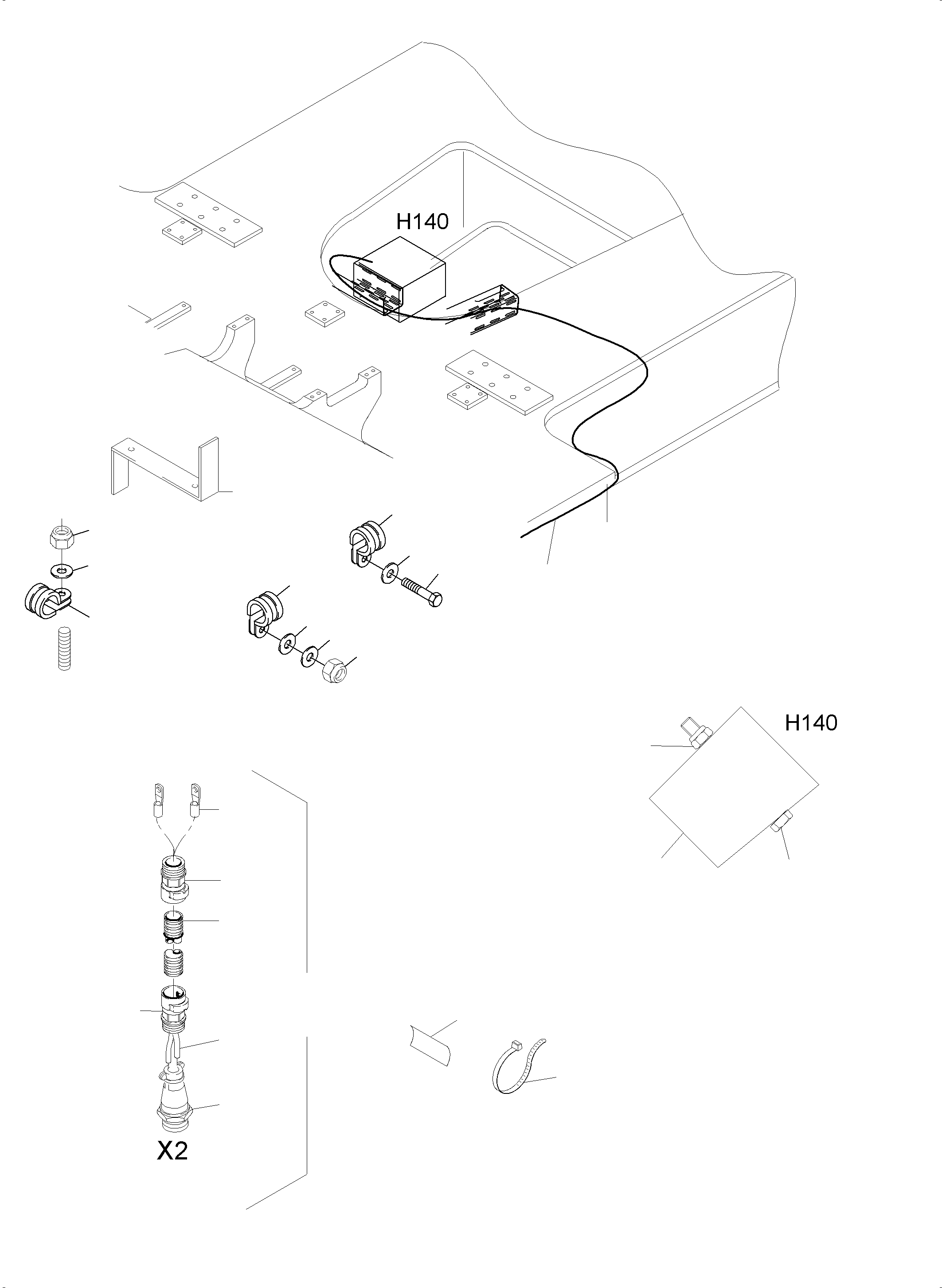 H140

H140

X2