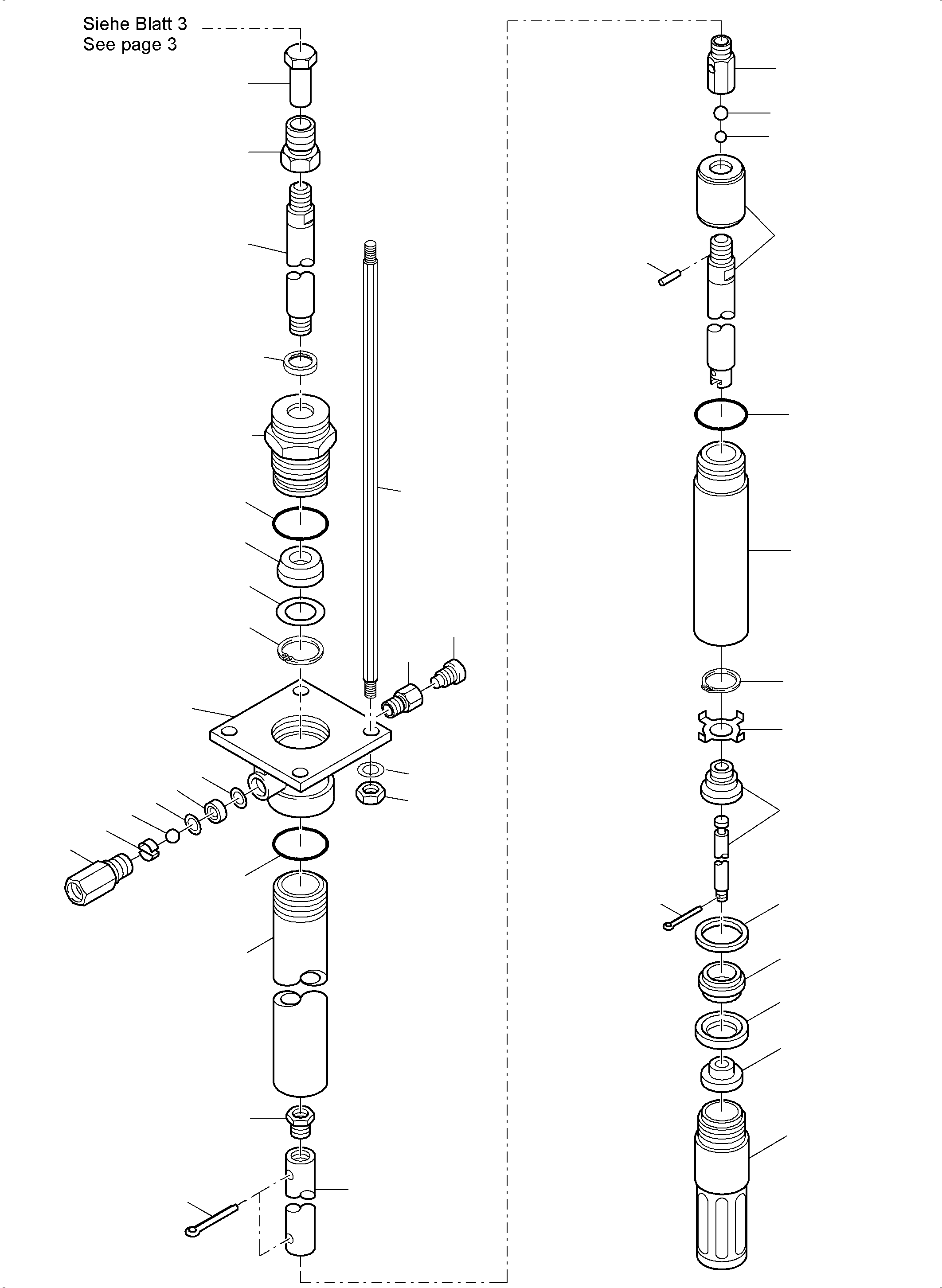 Siehe Blatt 3
See page 3