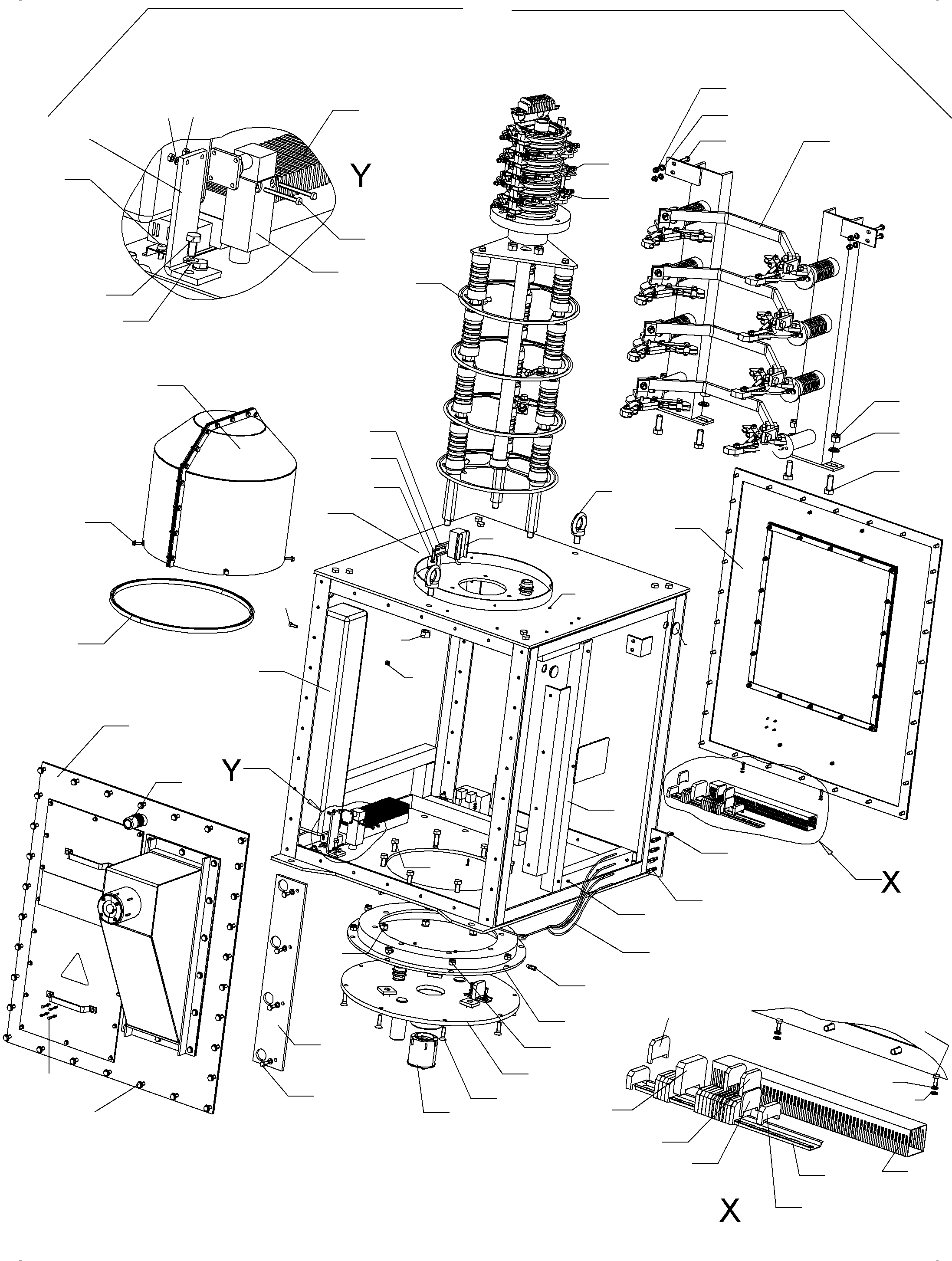 Y

Y

X

X