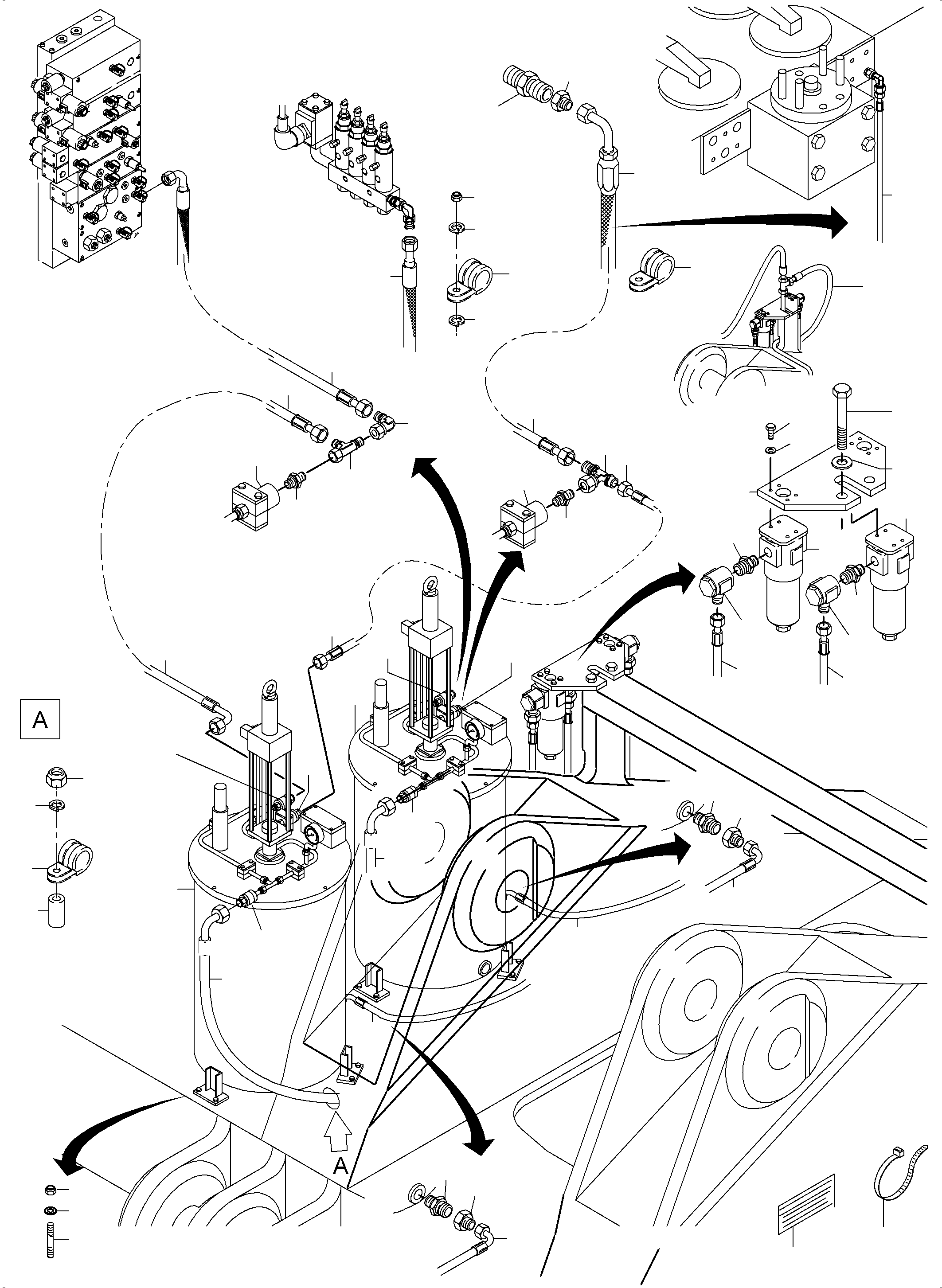 A

A