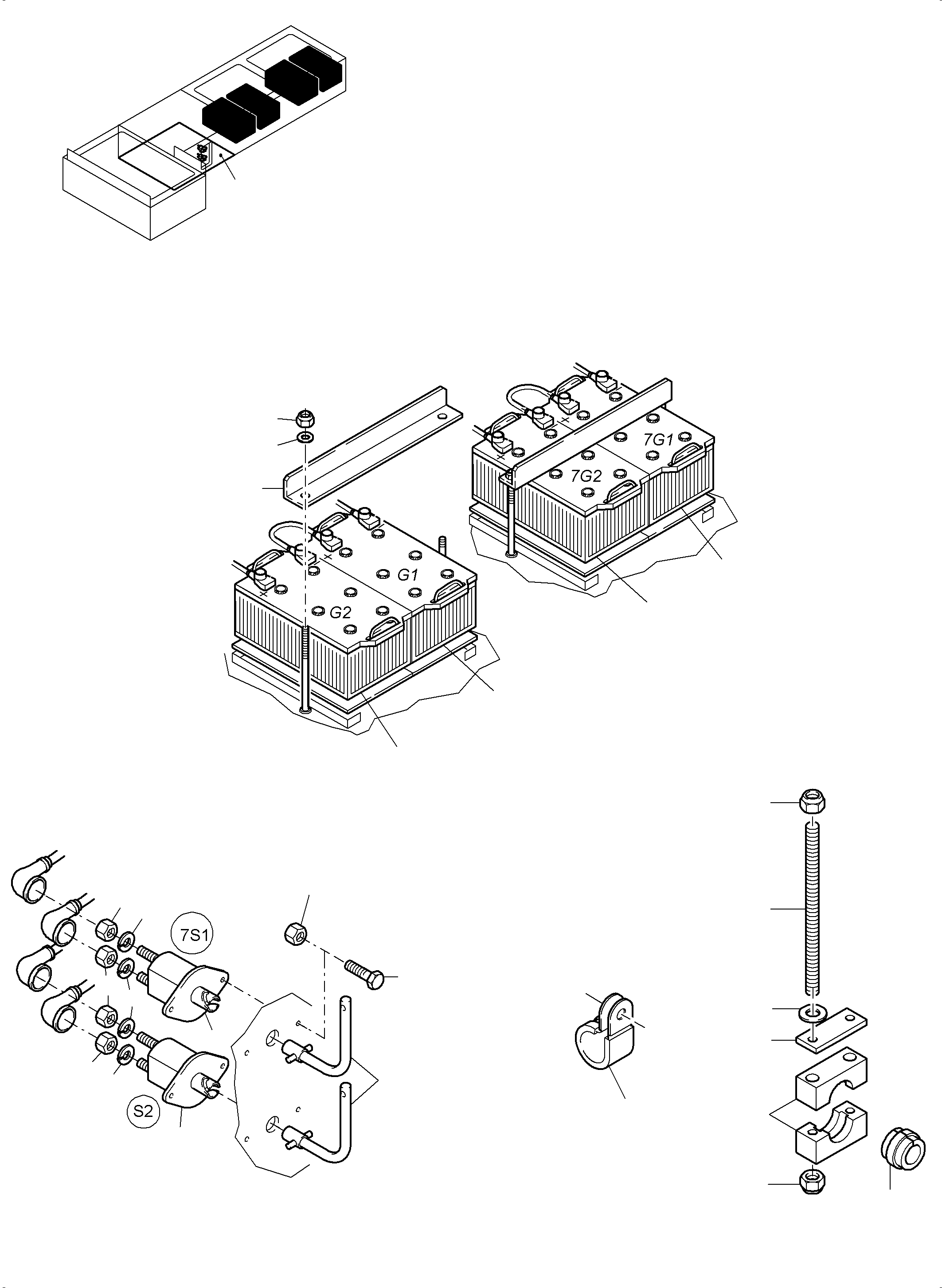 7G1
7G2
G1
G2
7S1
S2