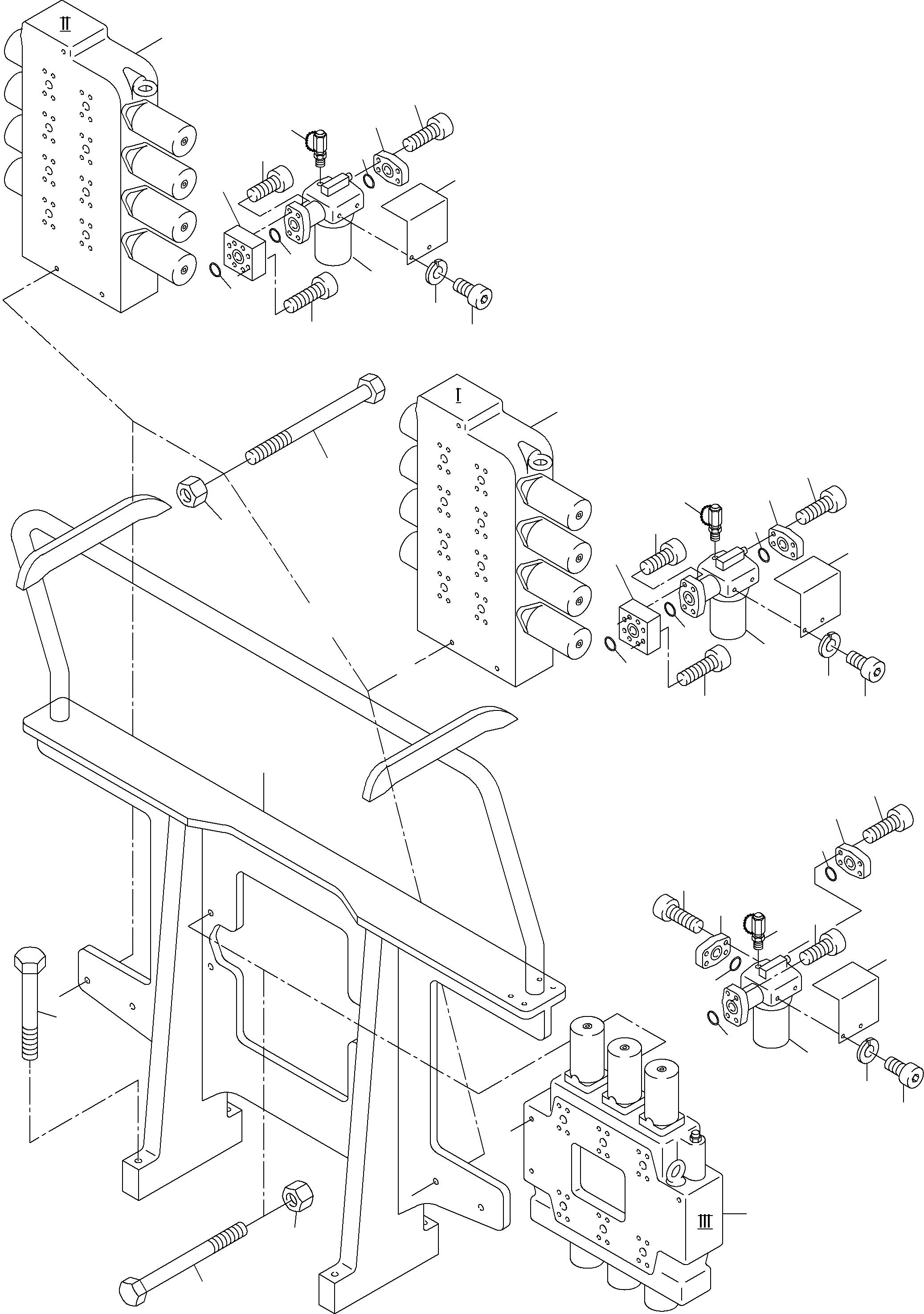 II

I

III