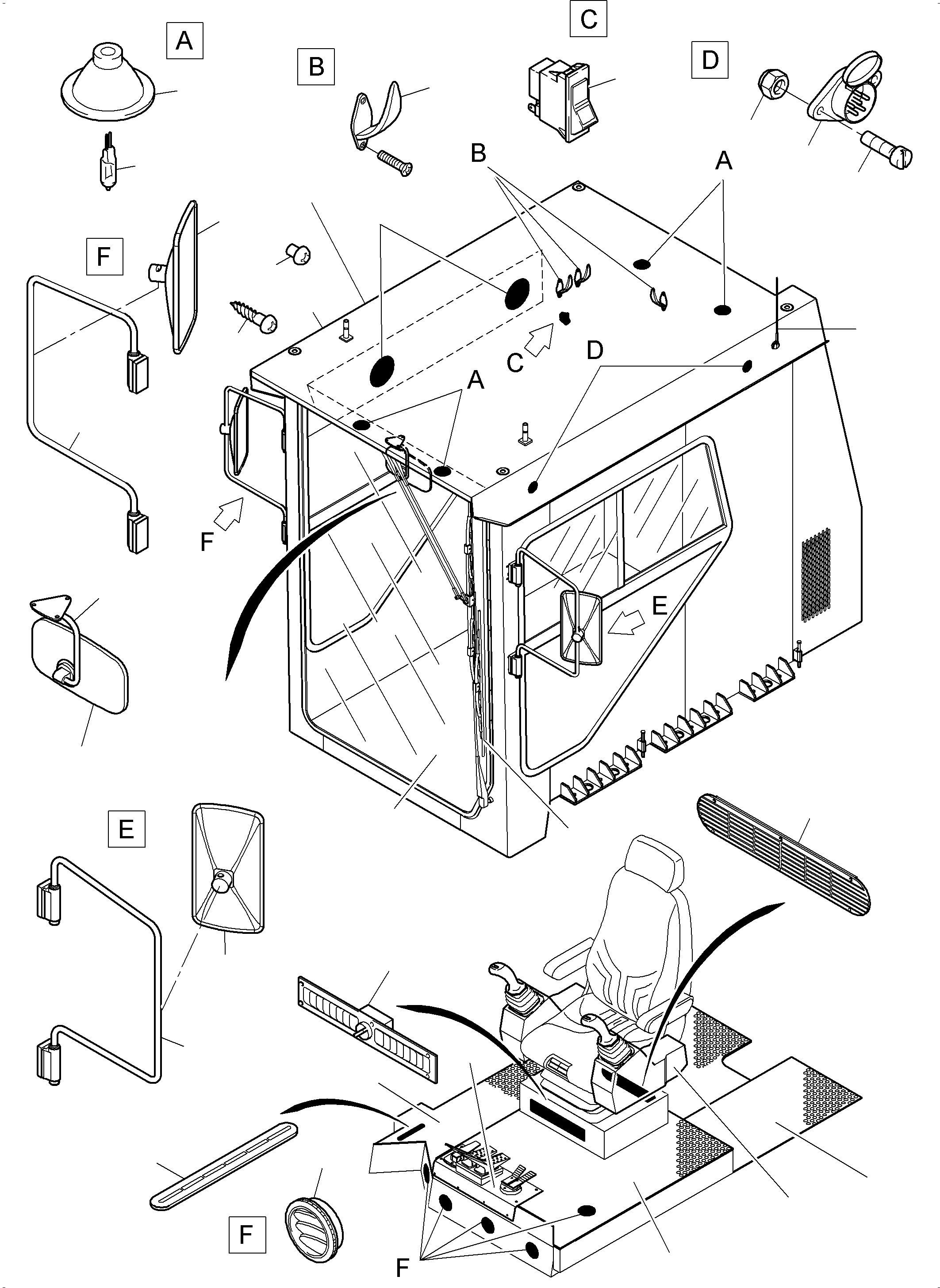 A

B

C

D

B

A

F

C

D

A

F

E

E

F

F