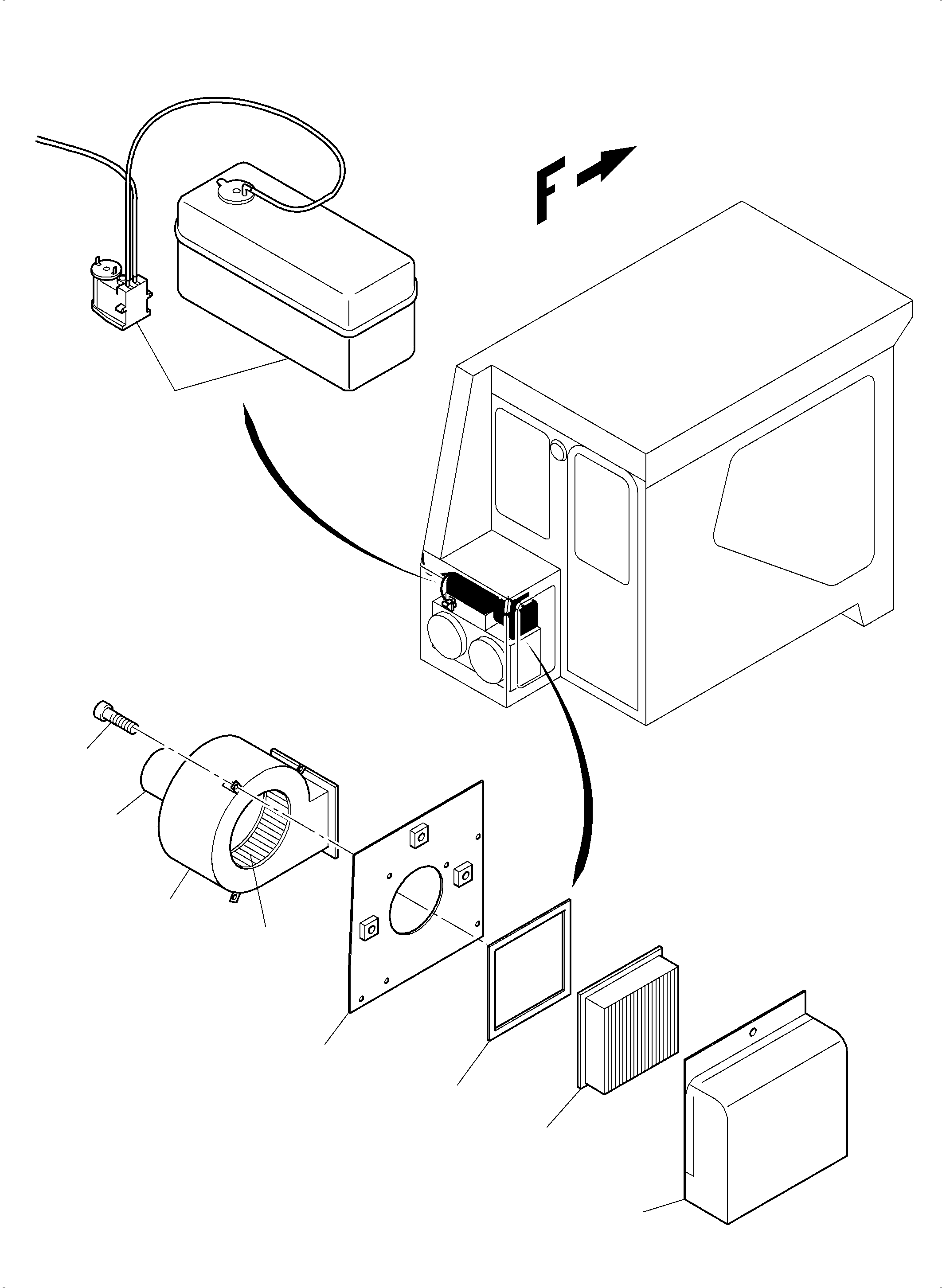 F