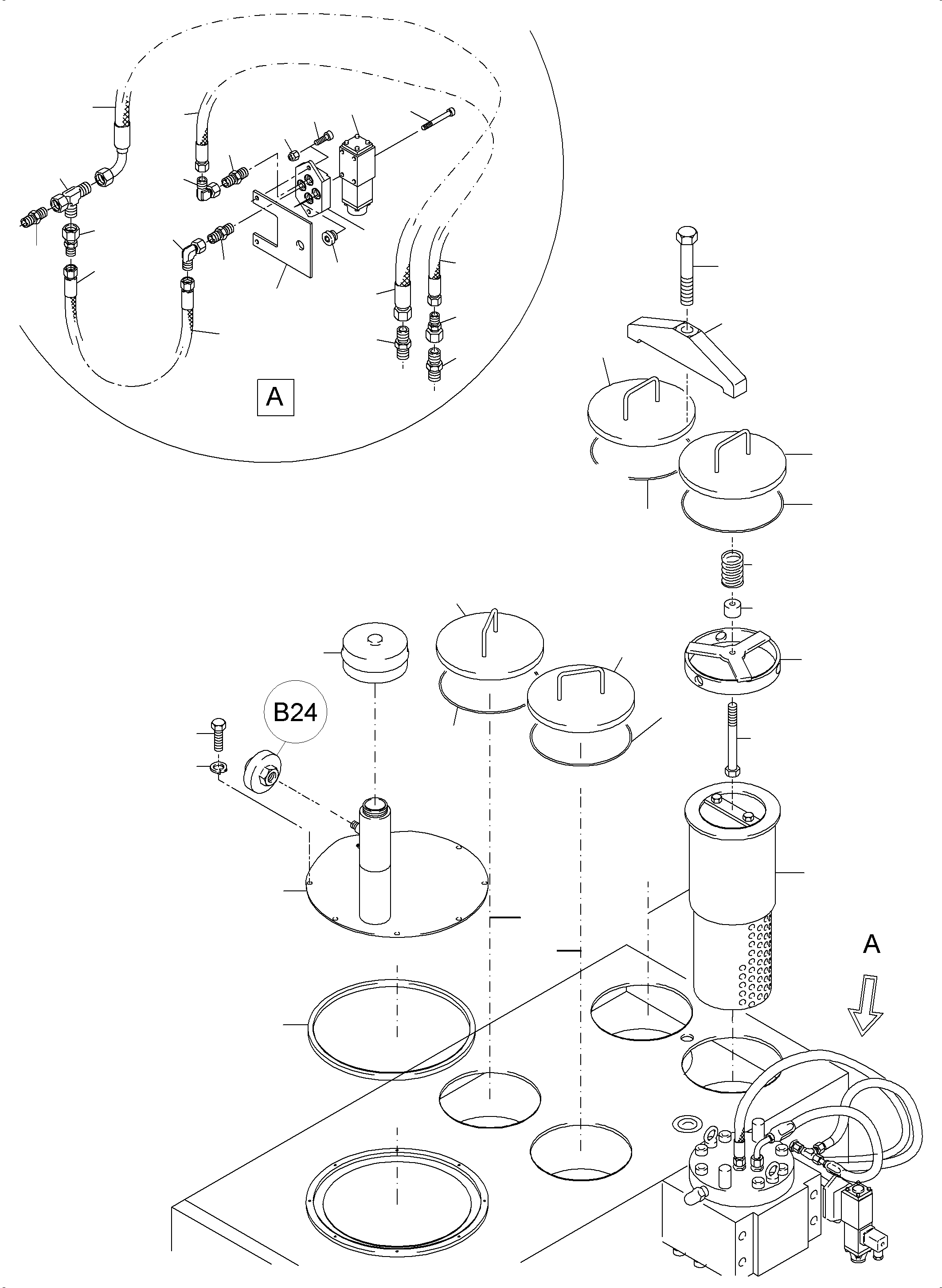 A

B24

A