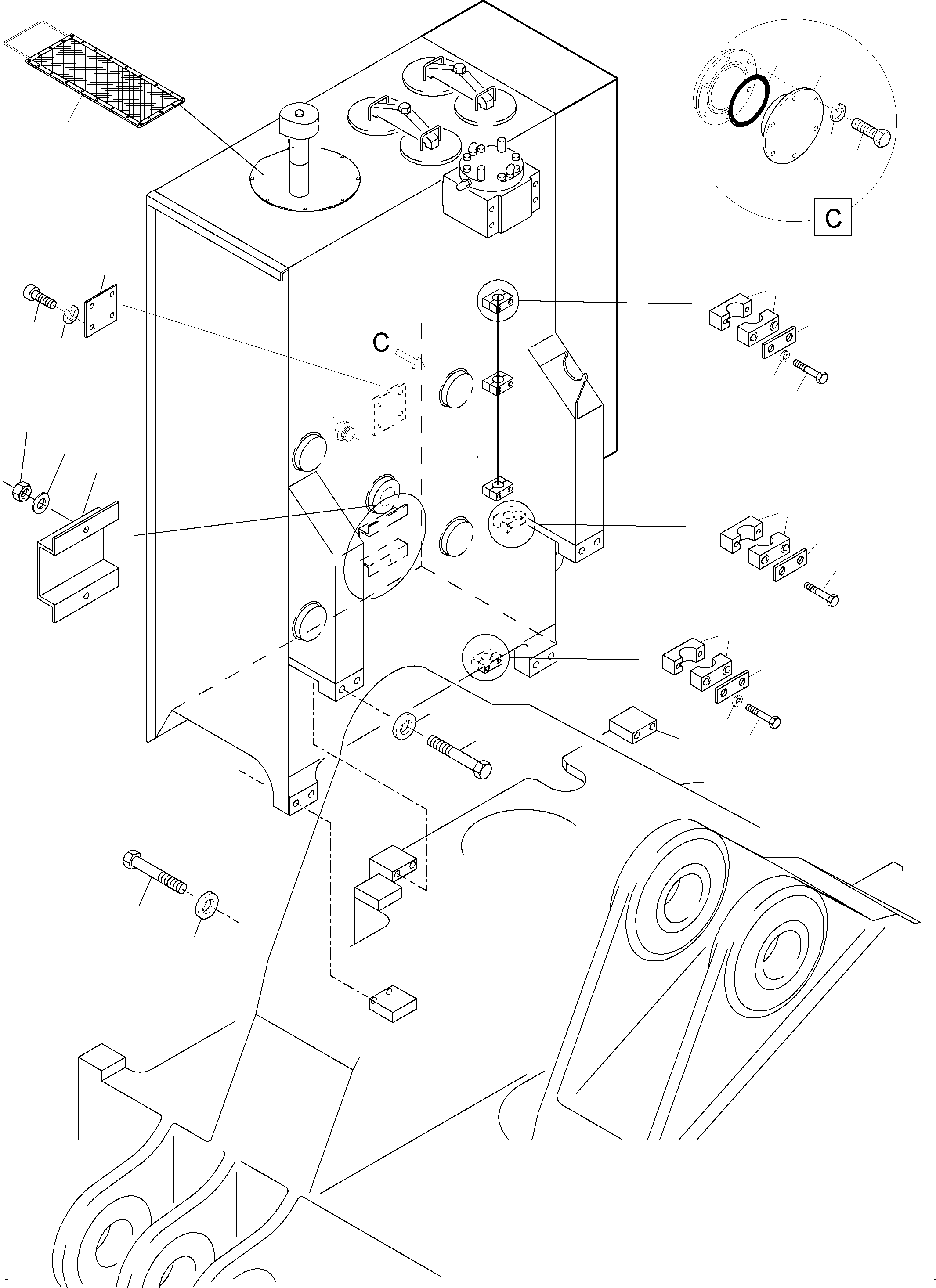 C

C