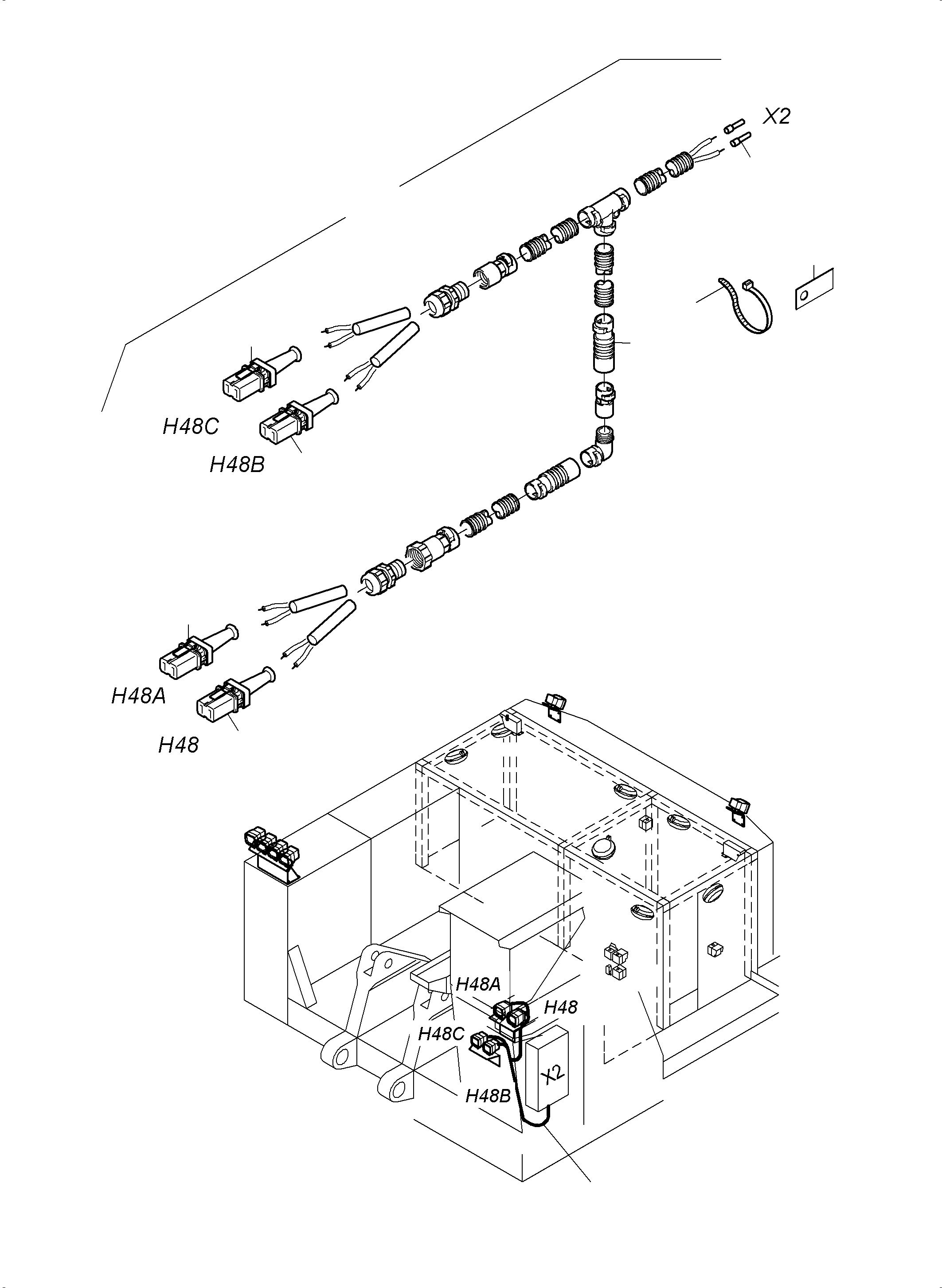 X2

H48C
H48B

H48A
H48

H48A
H48
H48C
X2
H48B