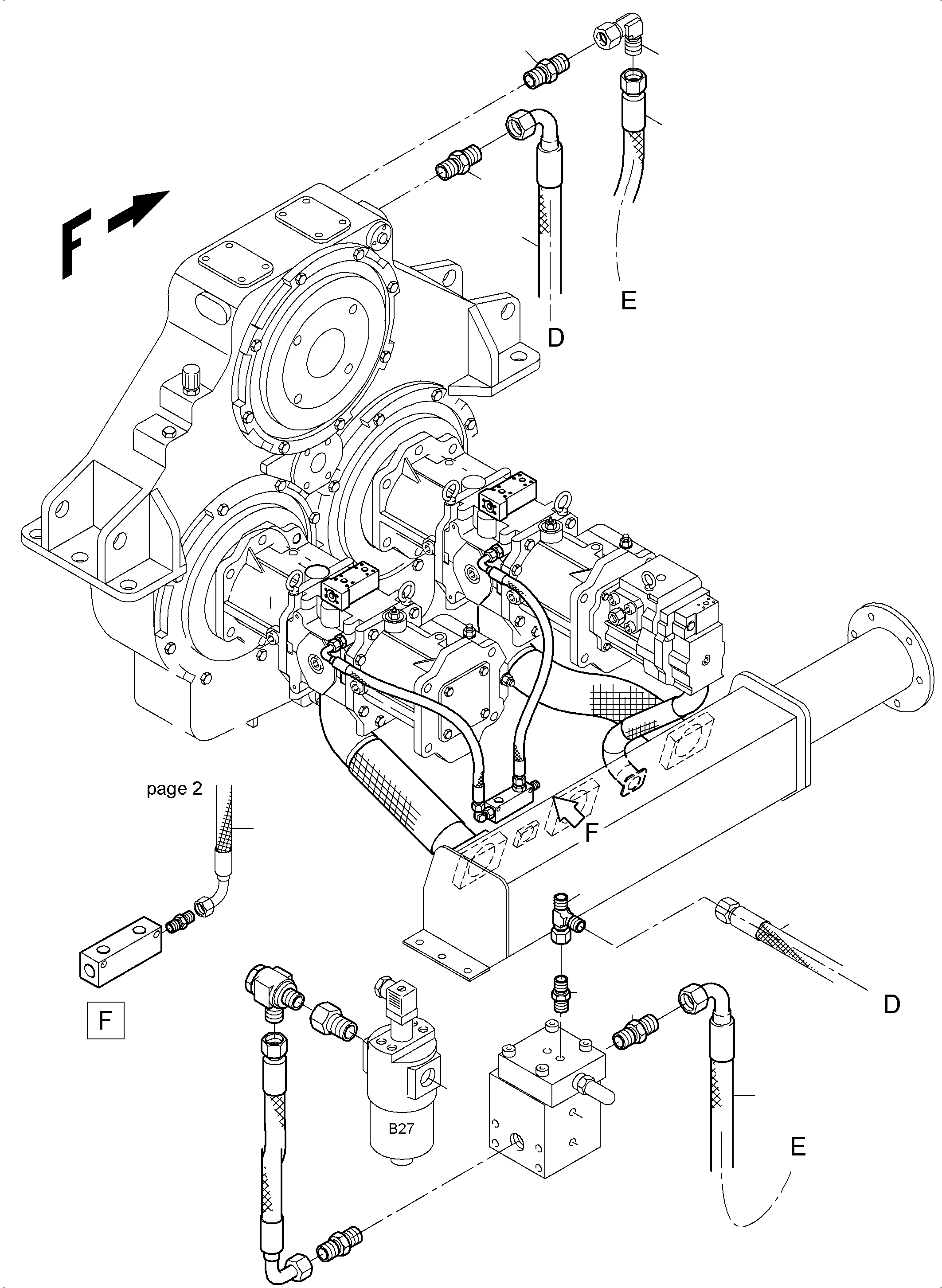 F

E

D

page 2

F

F

D

B27

E