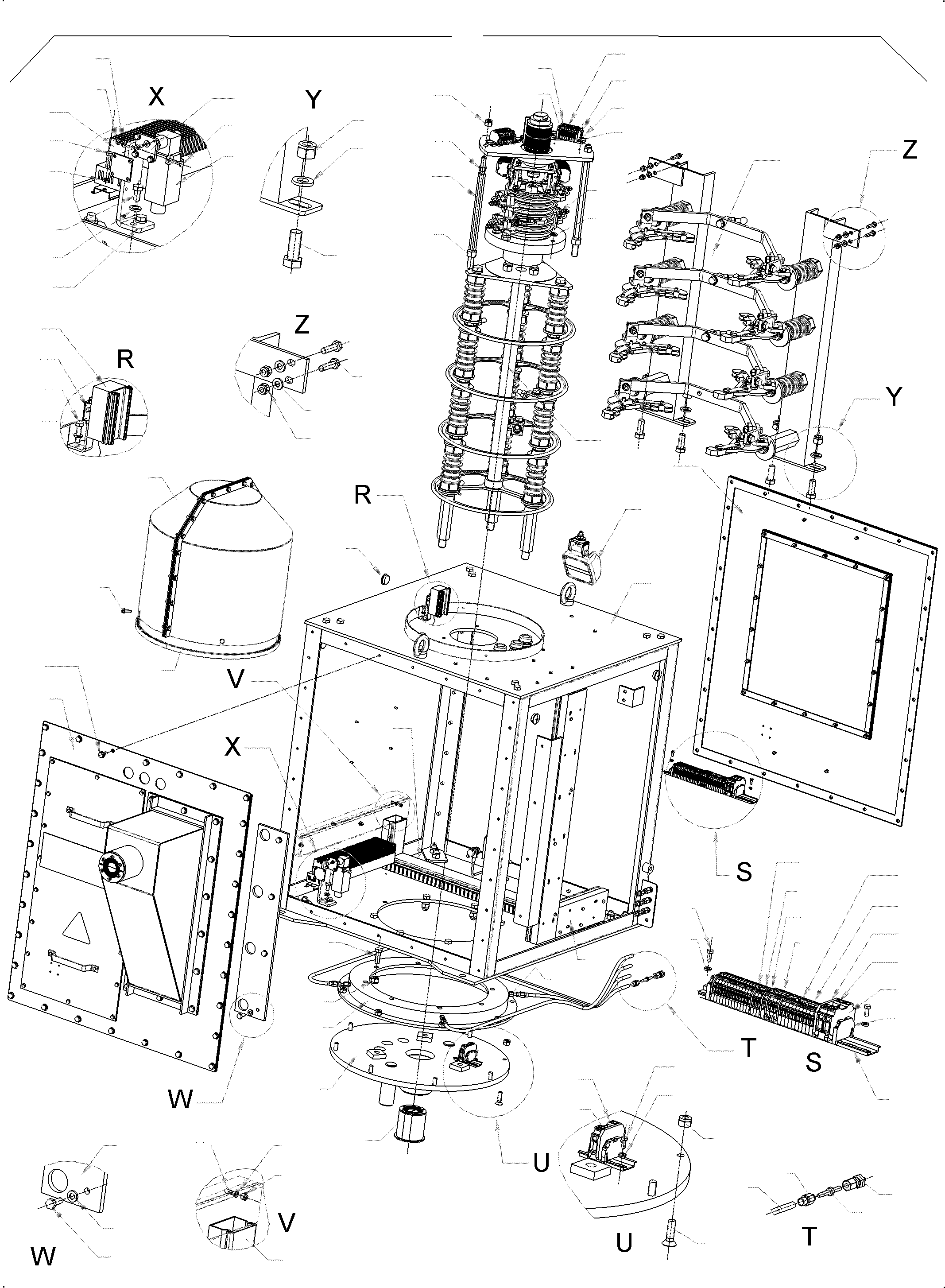 X

Y

Z

Z

R

Y

R

V

X

S

T

S

W

U

W

V

U

T