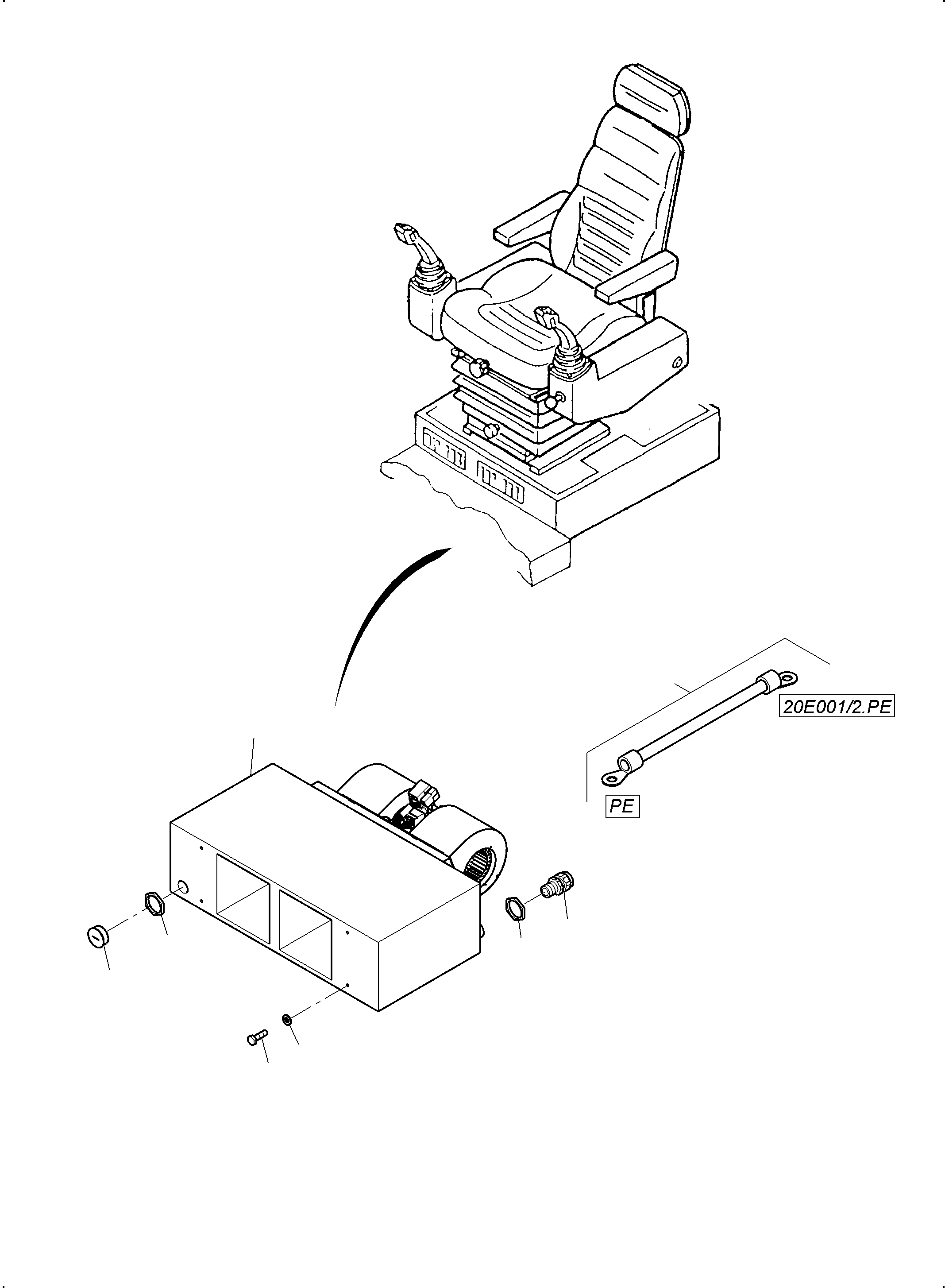 20E001/2.PE

PE