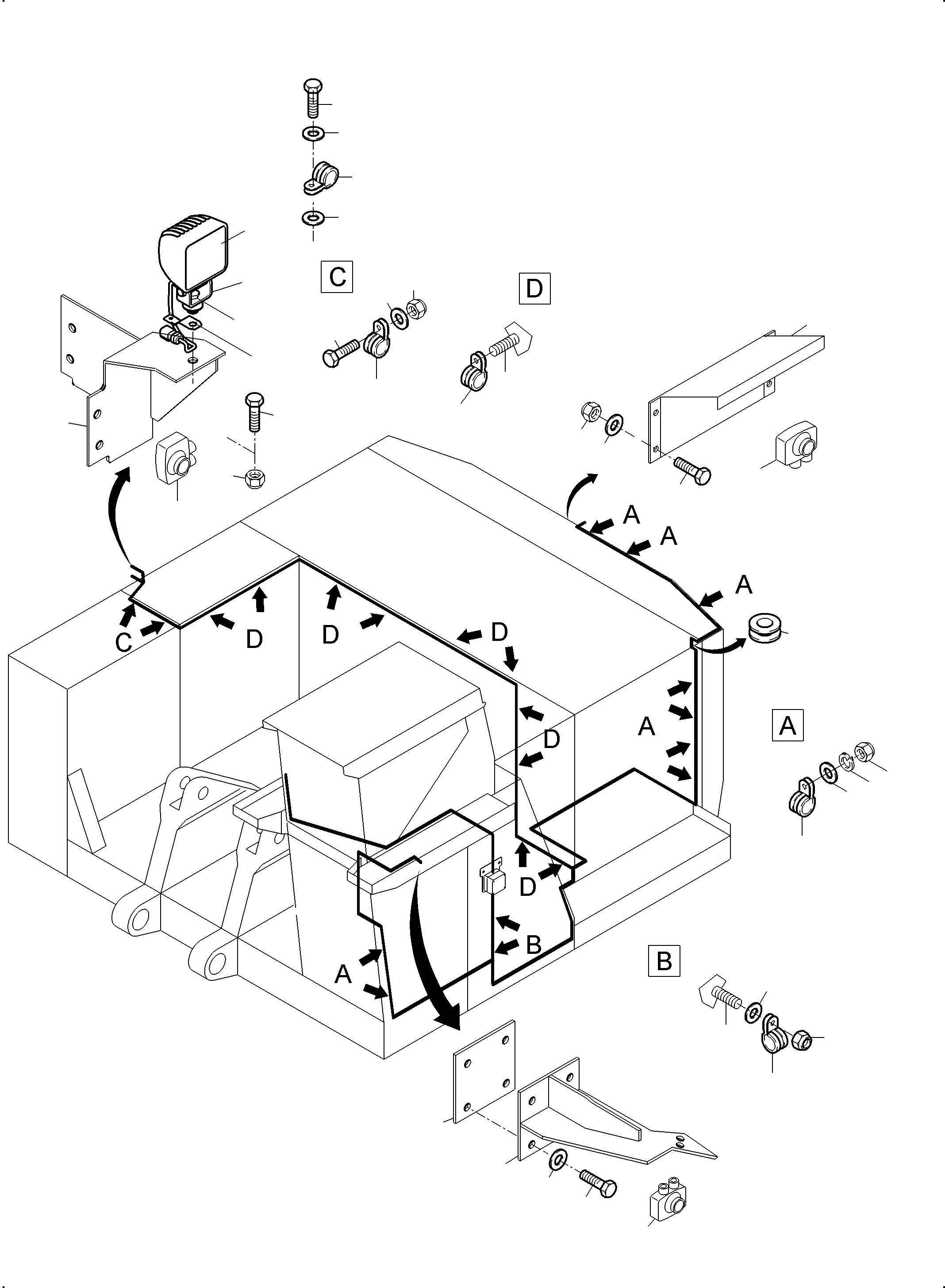 C
D
A
A
A
C
D
D
D
D
A
A
D
B
A
B