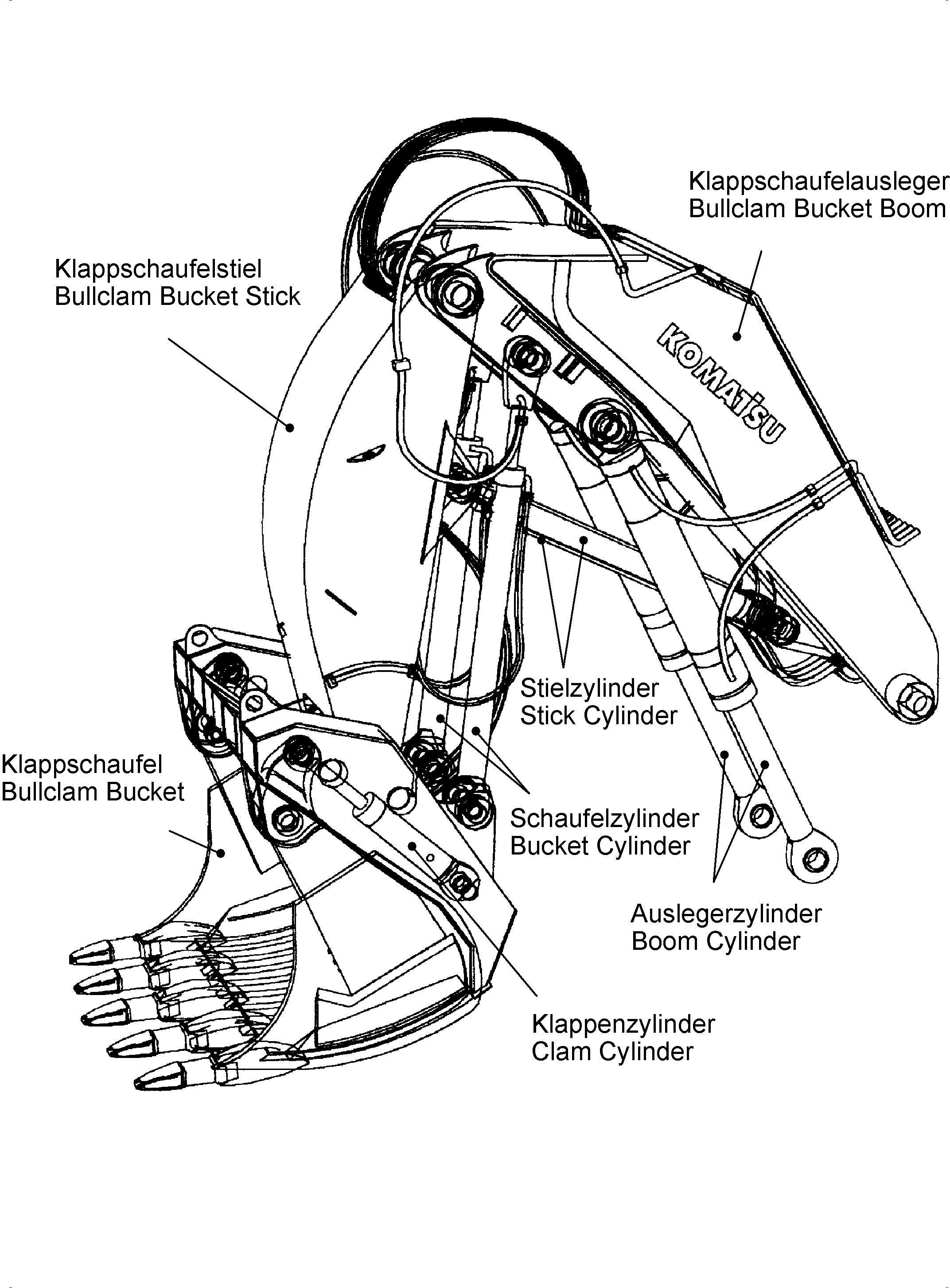 Klappschaufelausleger
Bullclam Bucket Boom

Klappschaufelstiel
Bullclam Bucket Stick

KOMATSU

Stielzylinder
Stick Cylinder

Klappschaufel
Bullclam Bucket

Schaufelzylinder
Bucket Cylinder

Auslegerzylinder
Boom Cylinder

Klappenzylinder
Clam Cylinder