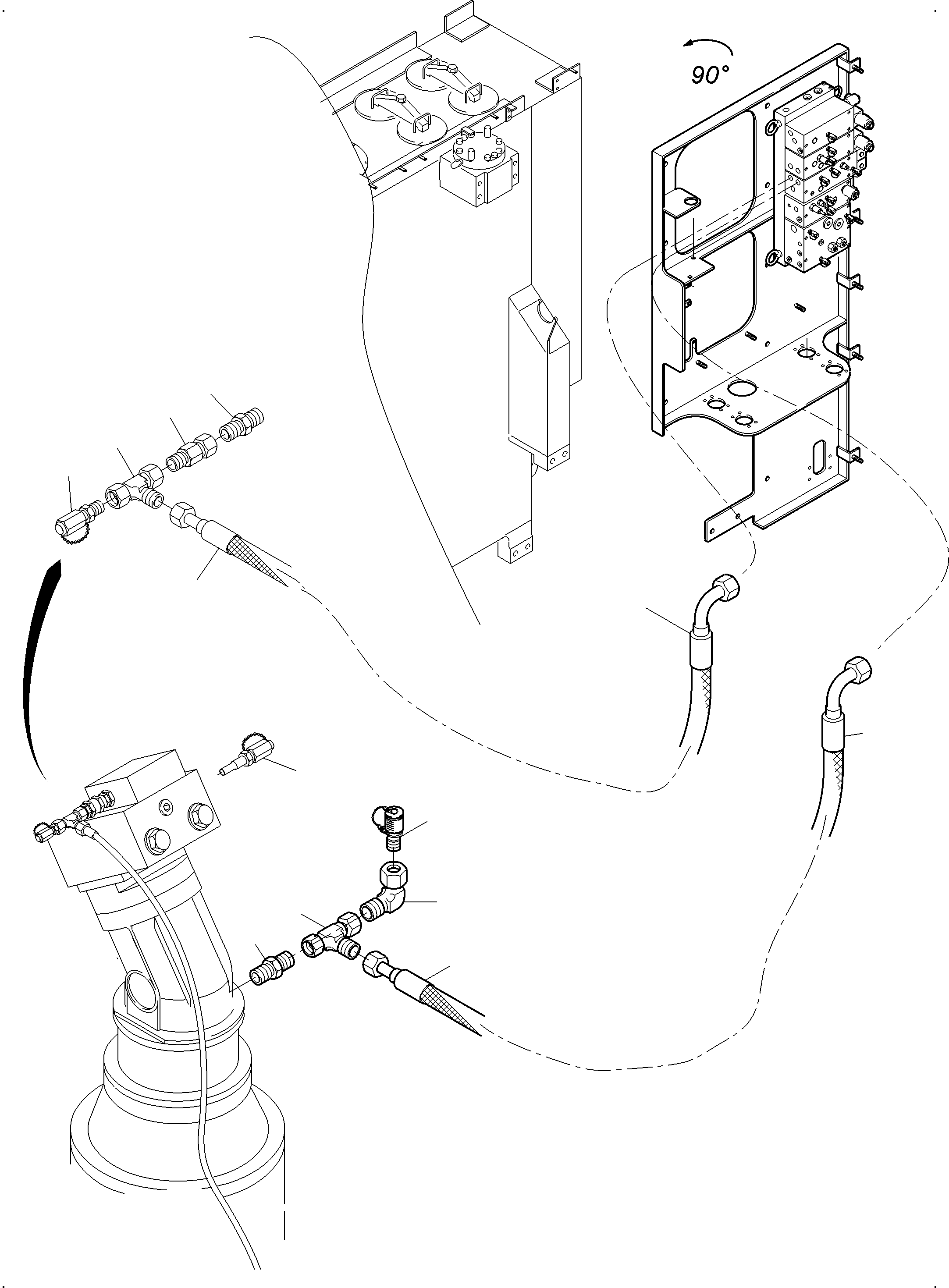 90°