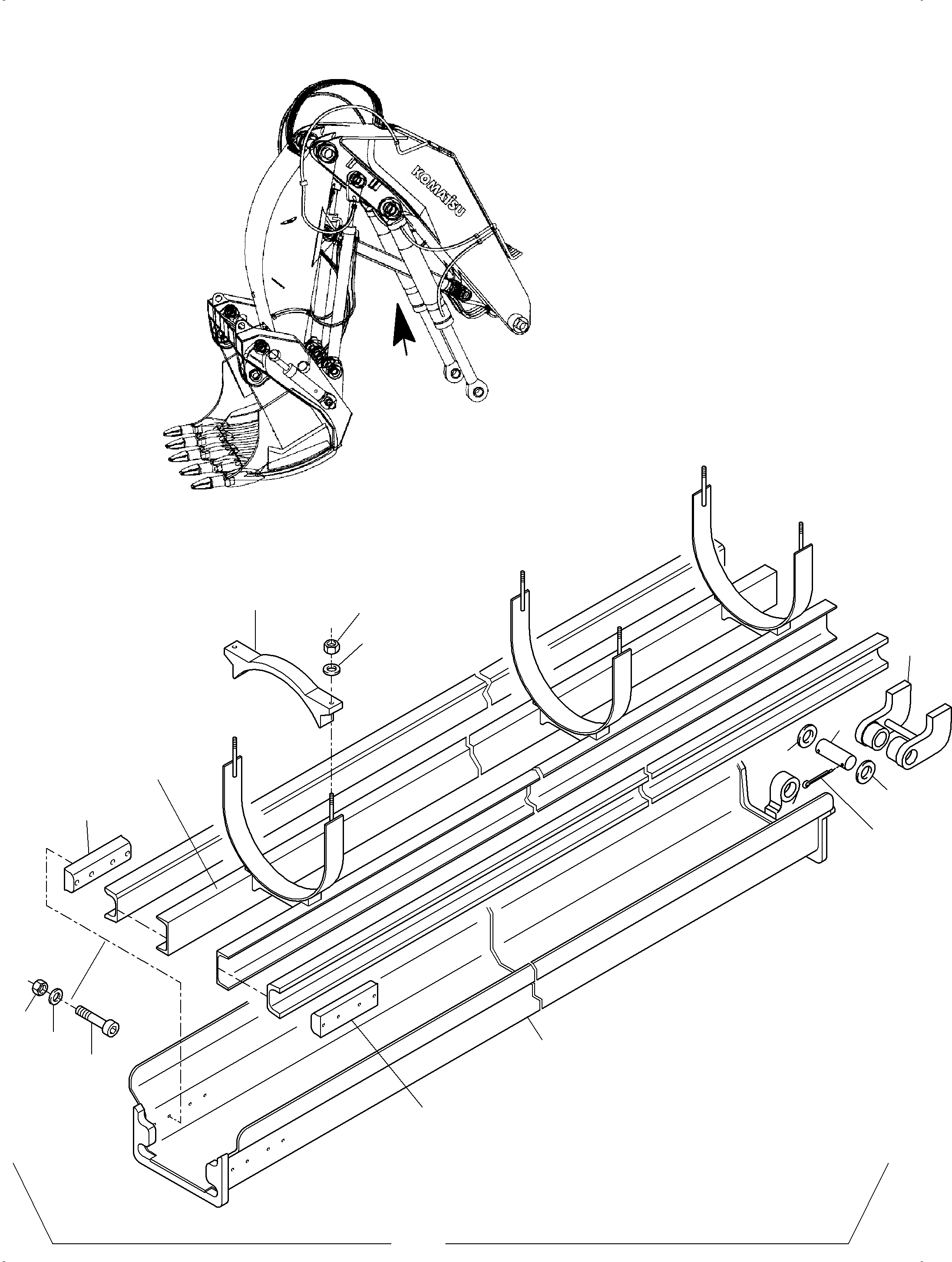 KOMATSU