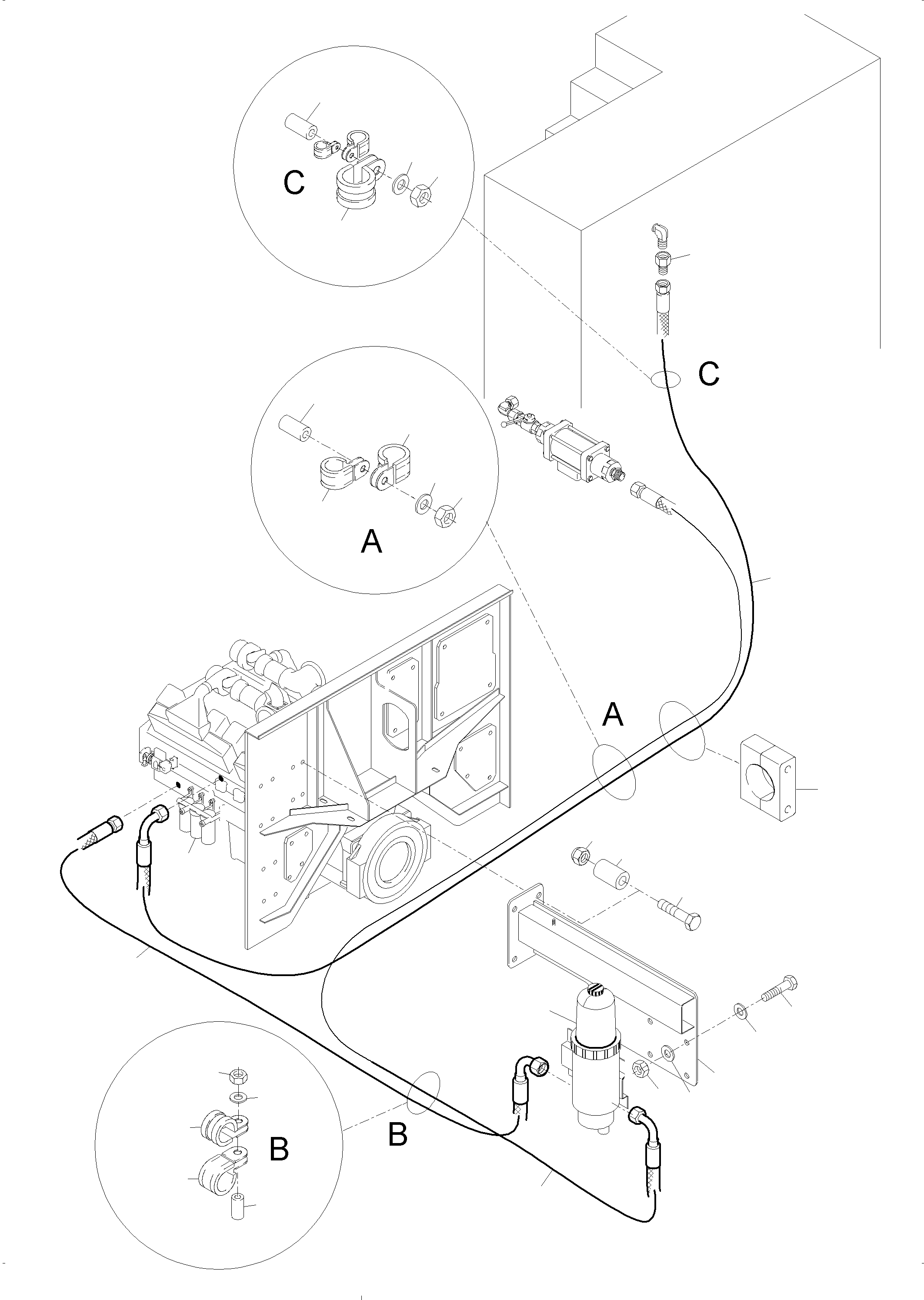 C

C

A

A

B

B