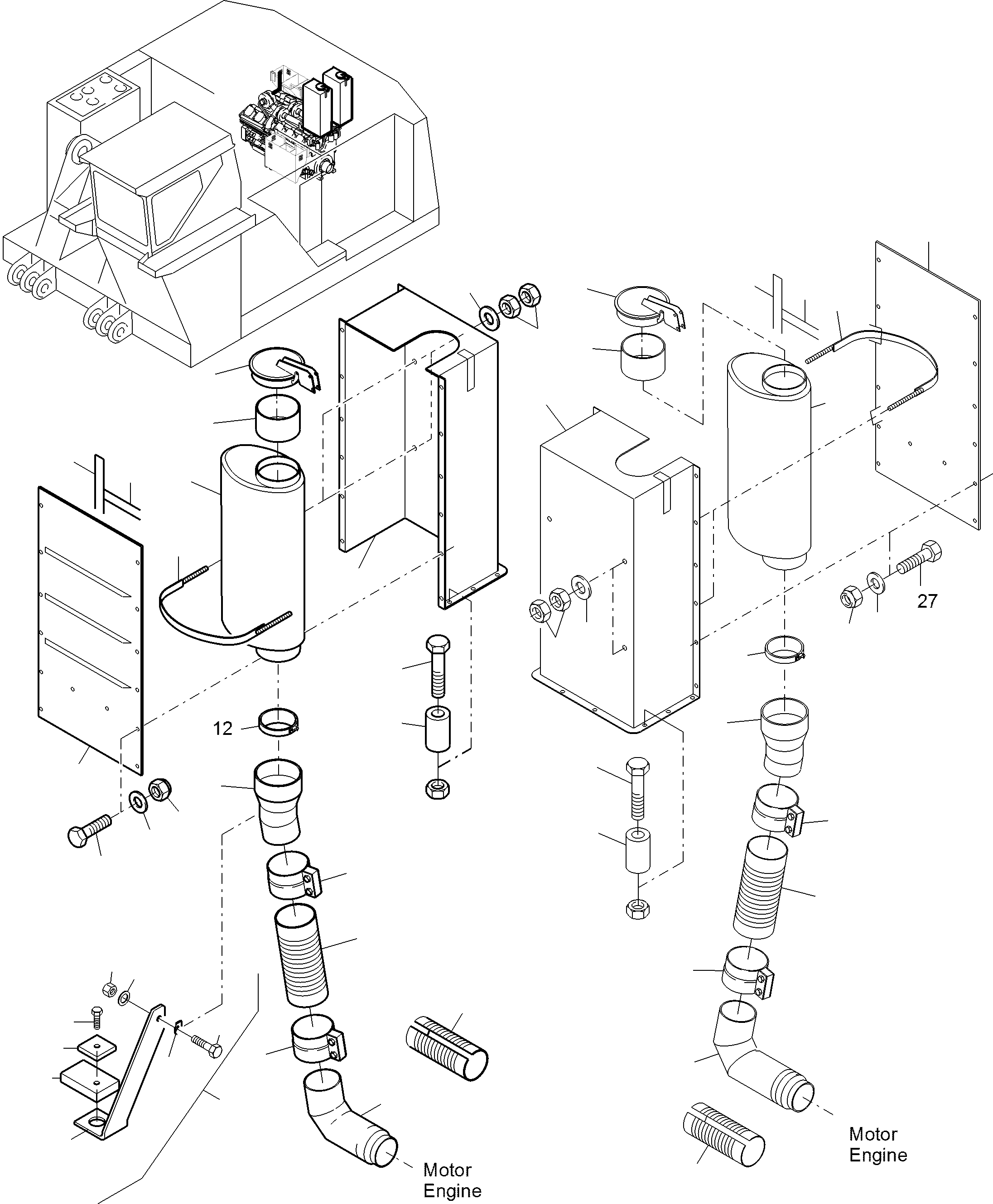 27

12

Motor
Engine

Motor
Engine