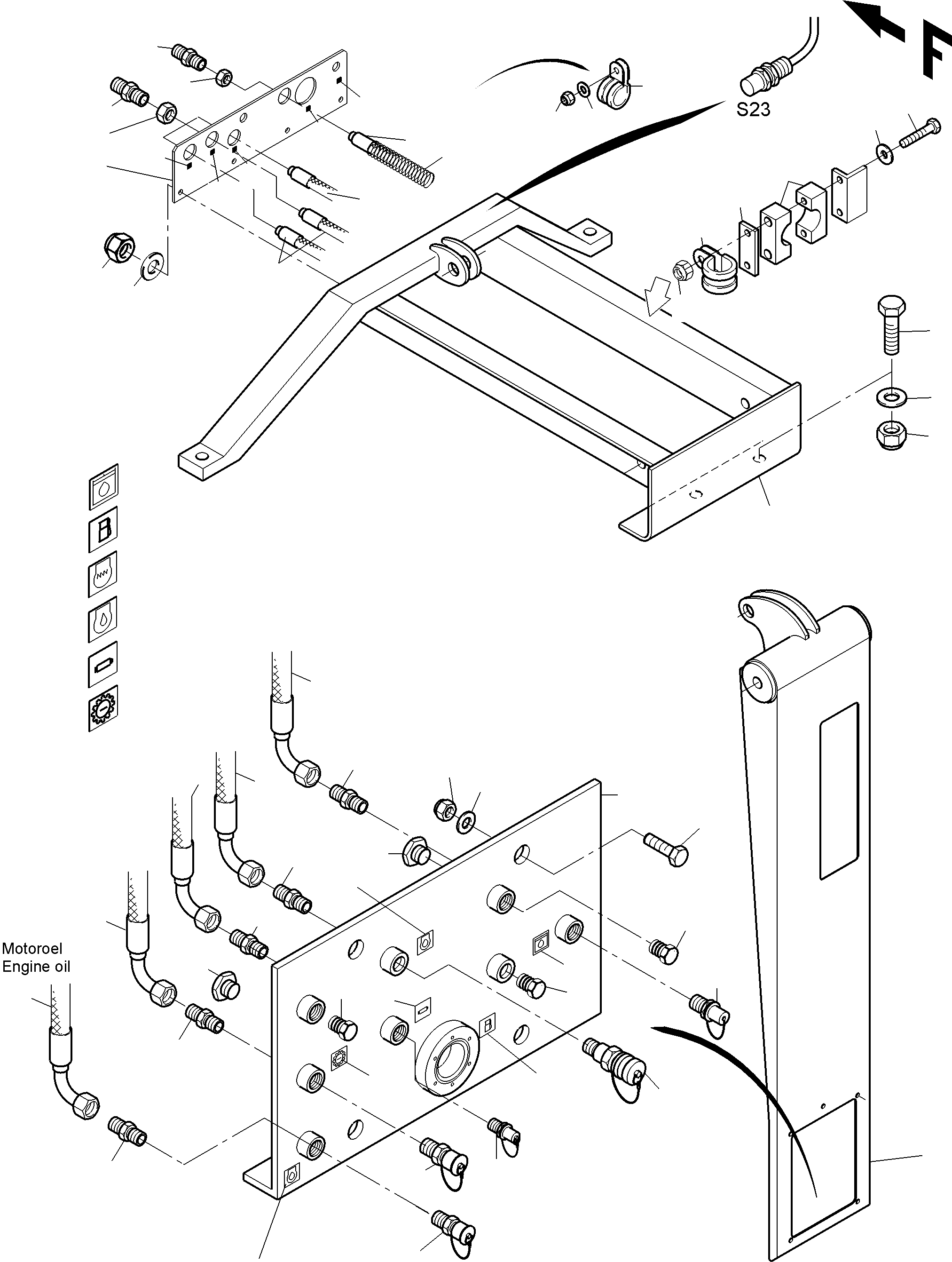 F

S23

Motoroel
Engine oil