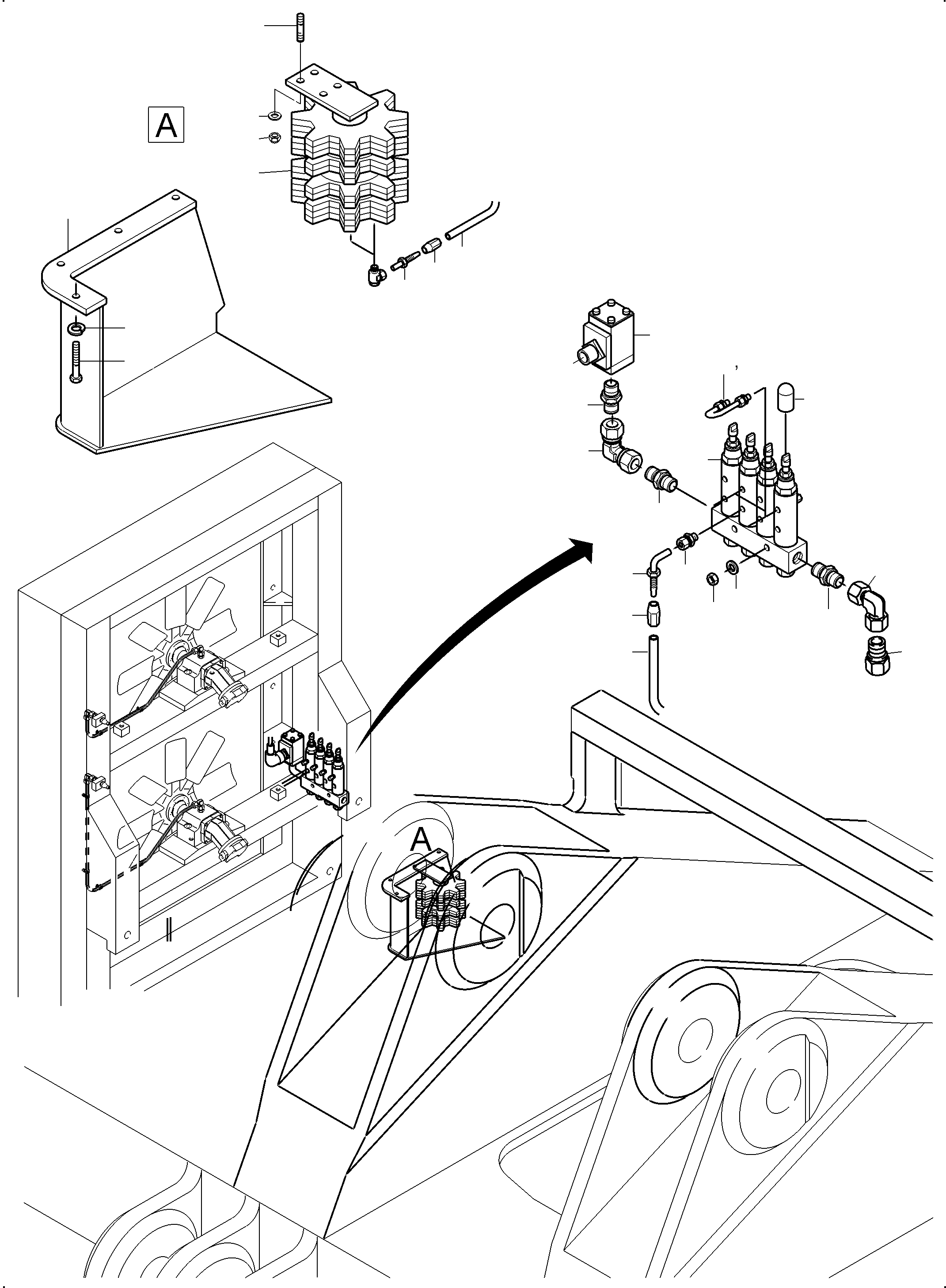 A

A